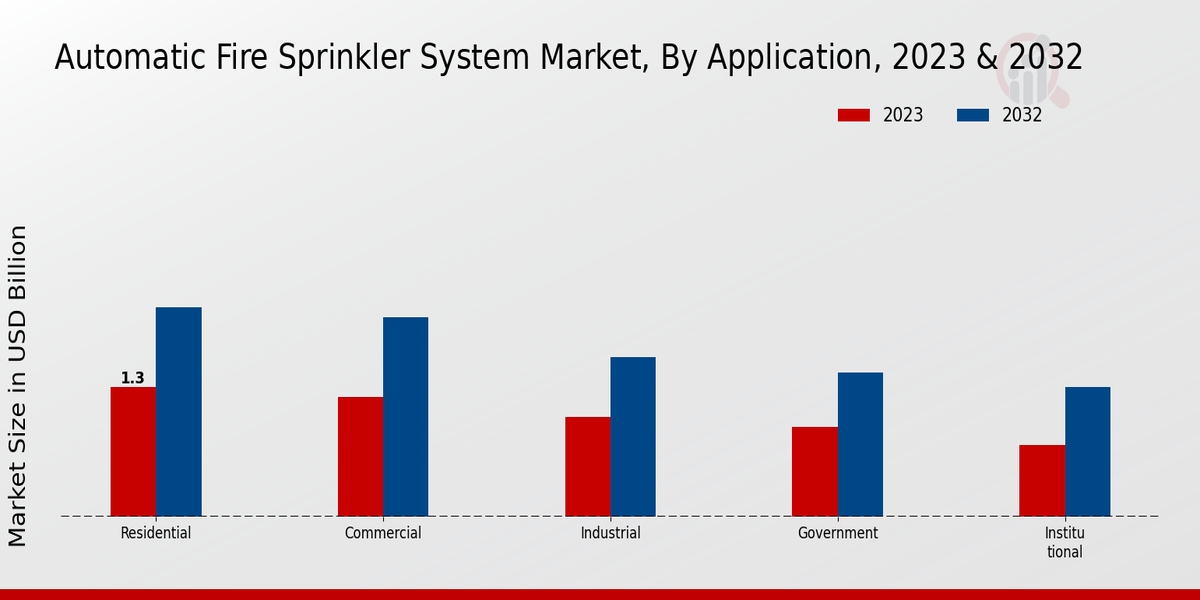 Automatic Fire Sprinkler System Market, By Application, 2023 & 2032

2023
2032

Market Size in USD Billion

1.3

Residential
Commercial
Industrial
Government
Institu tional