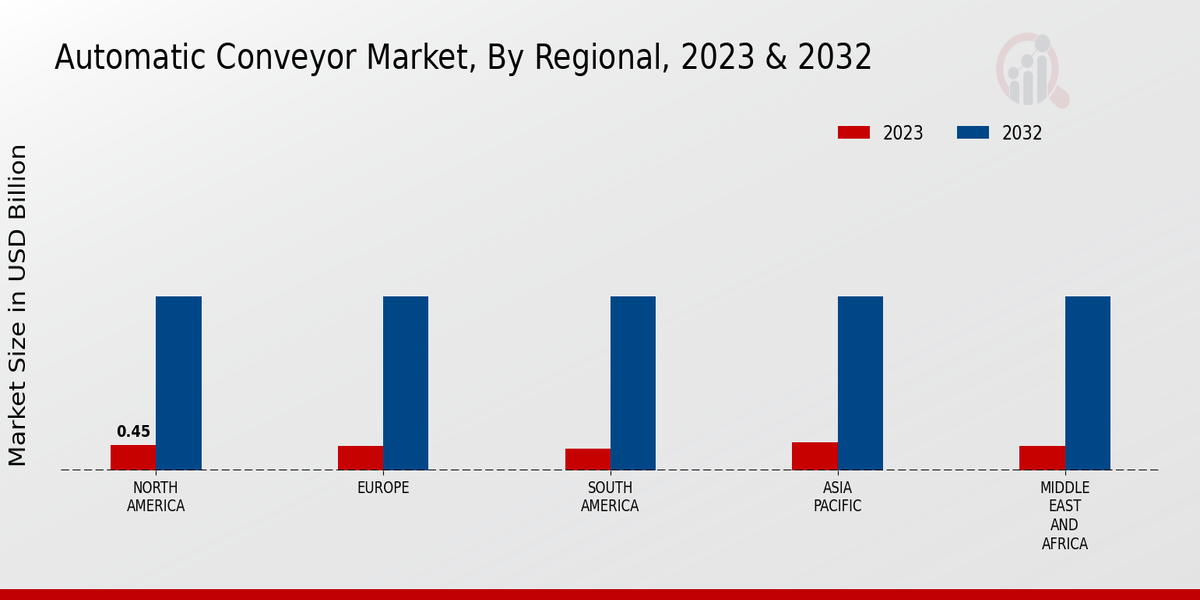 Automatic Conveyor Market, By Regional, 2023 & 2032

2023 2032

Market Size in USD Billion

0.45

NORTH AMERICA

EUROPE

SOUTH AMERICA

ASIA PACIFIC

MIDDLE EAST AND AFRICA