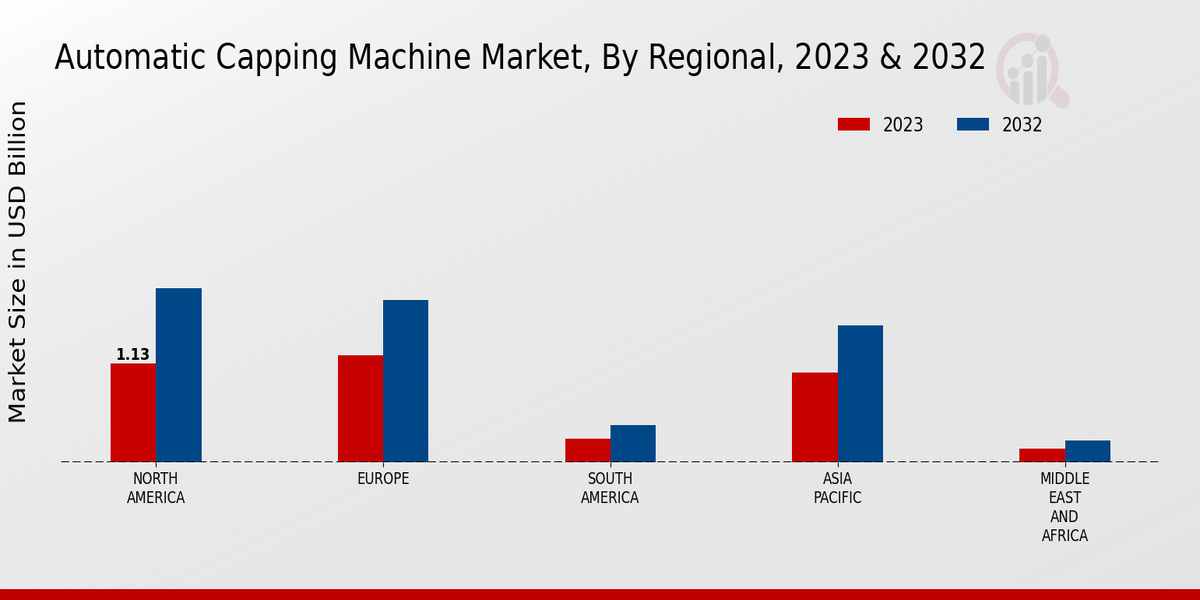 Automatic Capping Machine Market, By Regional, 2023 & 2032

2023
2032

Market Size in USD Billion

1.13

NORTH AMERICA
EUROPE
SOUTH AMERICA
ASIA PACIFIC
MIDDLE EAST AND AFRICA