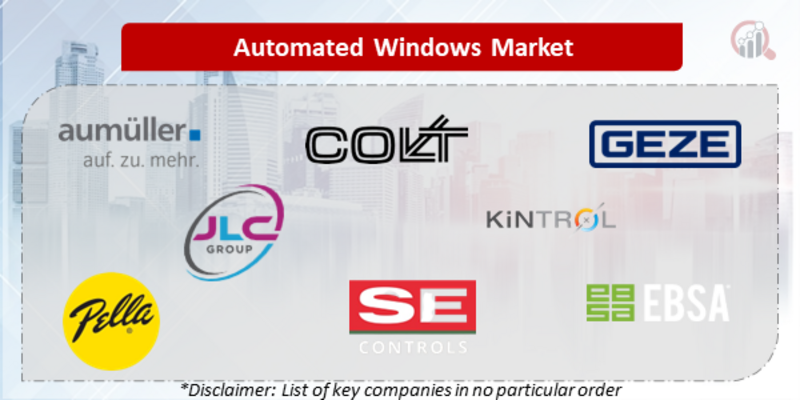 Automated Windows Market

aumüller. auf. zu. mehr.

COLT

GEZE

JLC GROUP

KiNTROL

Pella

SE CONTROLS

EBSA

*Disclaimer: List of key companies in no particular order