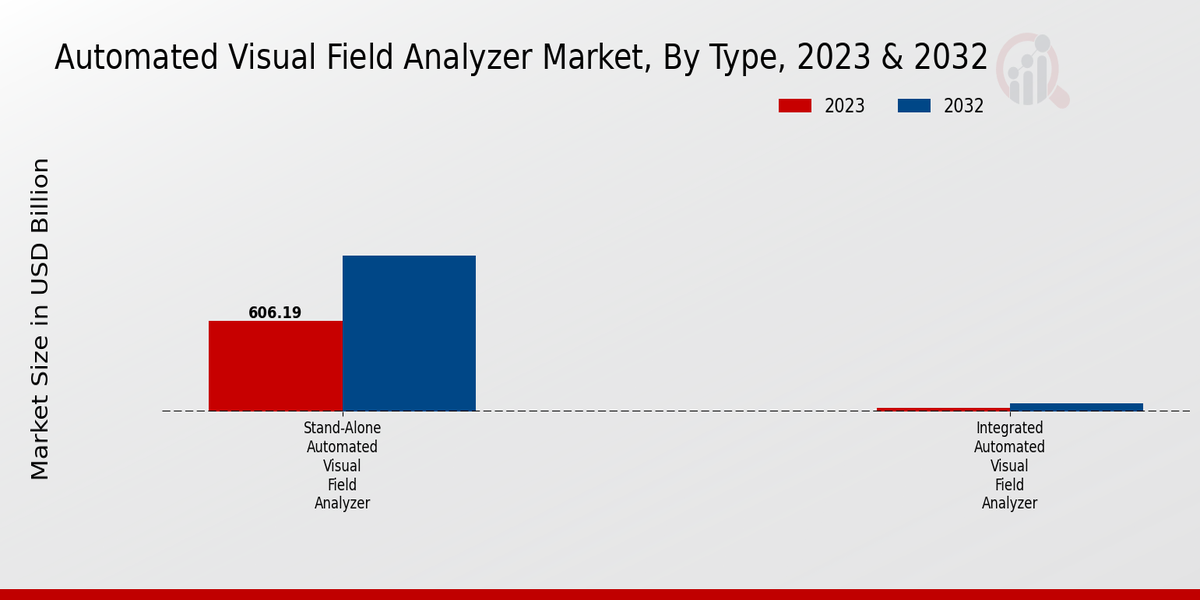 Automated Visual Field Analyzer Market, By Type, 2023 & 2032

2023
2032

Market Size in USD Billion

606.19

Stand-Alone Automated Visual Field Analyzer

Integrated Automated Visual Field Analyzer