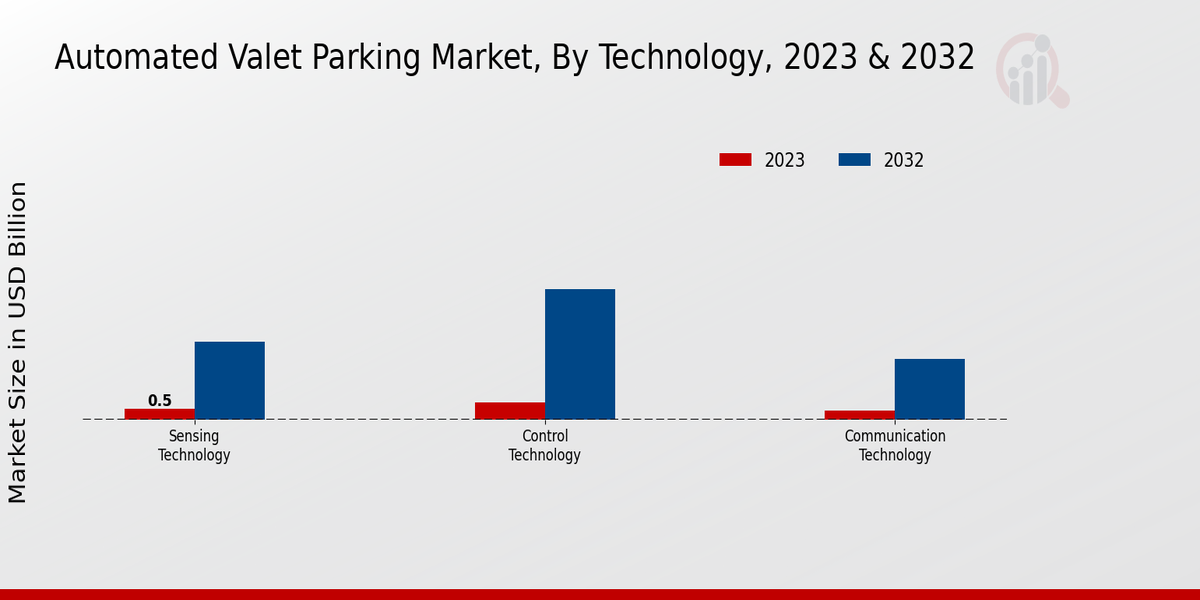 Automated Valet Parking Market, By Technology, 2023 & 2032

2023
2032

Market Size in USD Billion

0.5

Sensing Technology

Control Technology

Communication Technology