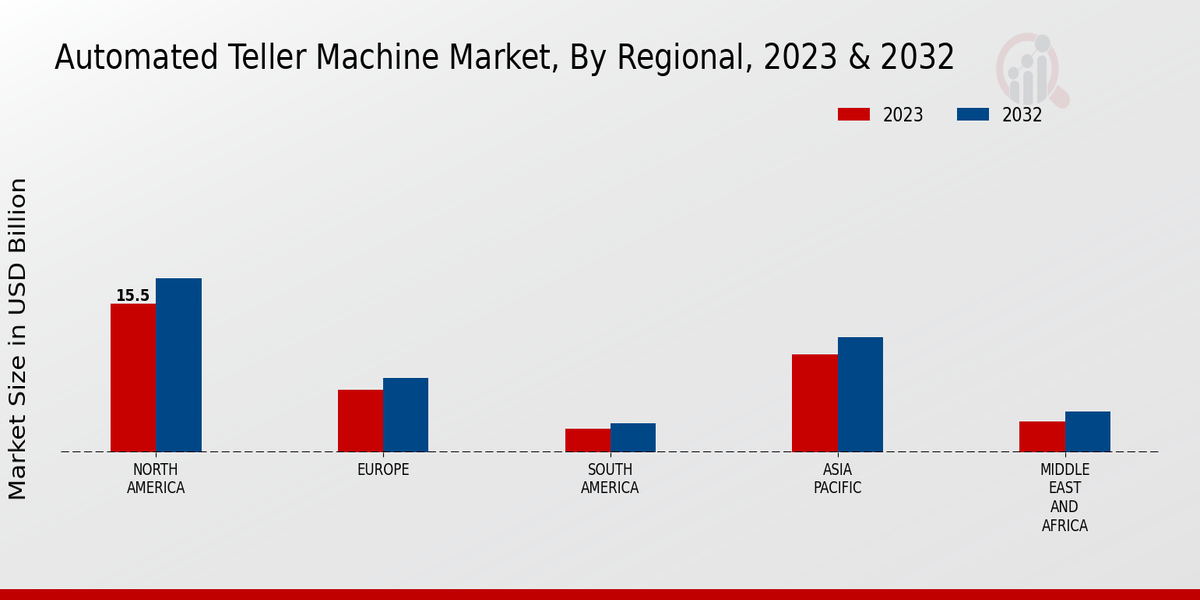 Automated Teller Machine Market, By Regional, 2023 & 2032

2023 2032

Market Size in USD Billion

15.5

NORTH AMERICA

EUROPE

SOUTH AMERICA

ASIA PACIFIC

MIDDLE EAST AND AFRICA