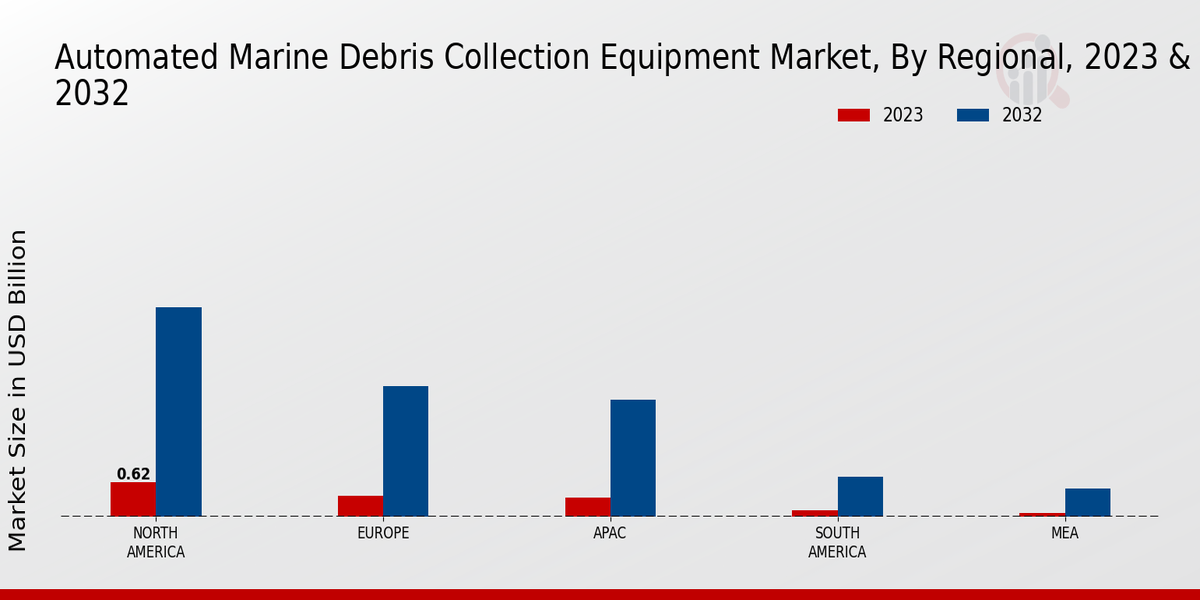 Automated Marine Debris Collection Equipment Market, By Regional, 2023 & 2032

2023 2032

Market Size in USD Billion

0.62

NORTH AMERICA
EUROPE
APAC
SOUTH AMERICA
MEA