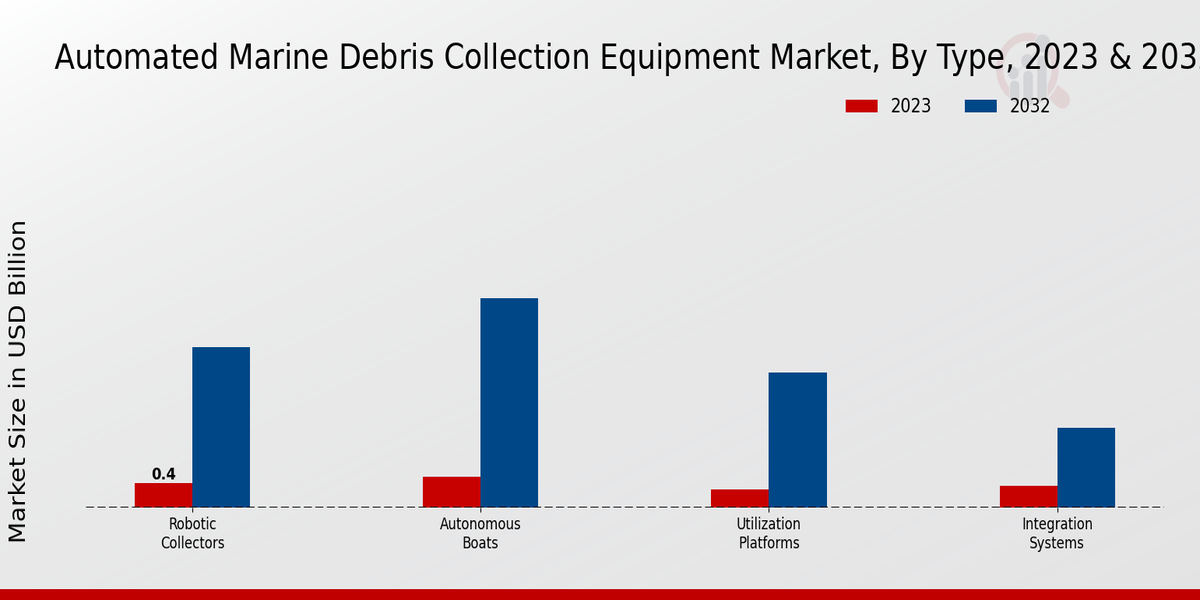 Automated Marine Debris Collection Equipment Market, By Type, 2023 & 203

2023 2032

Market Size in USD Billion

0.4

Robotic Collectors

Autonomous Boats

Utilization Platforms

Integration Systems