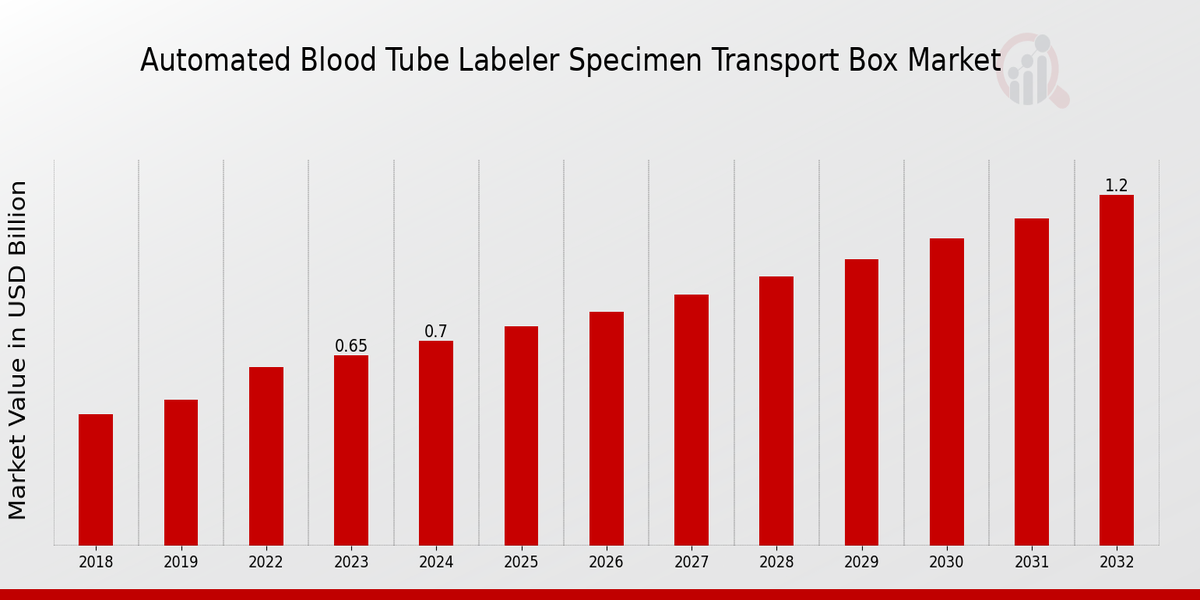 Automated Blood Tube Labeler Specimen Transport Box Market

Market Value in USD Billion

0.65
0.7
1.2

2018
2019
2022
2023
2024
2025
2026
2027
2028
2029
2030
2031
2032