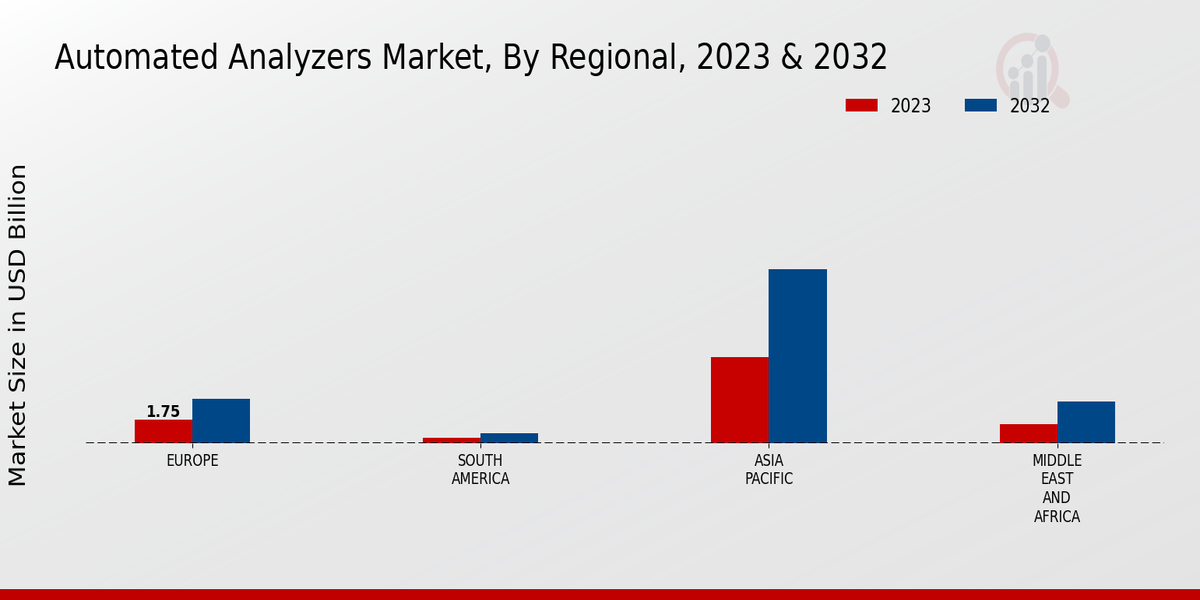 Automated Analyzers Market, By Regional, 2023 & 2032

2023
2032

Market Size in USD Billion

1.75

EUROPE
SOUTH AMERICA
ASIA PACIFIC
MIDDLE EAST AND AFRICA