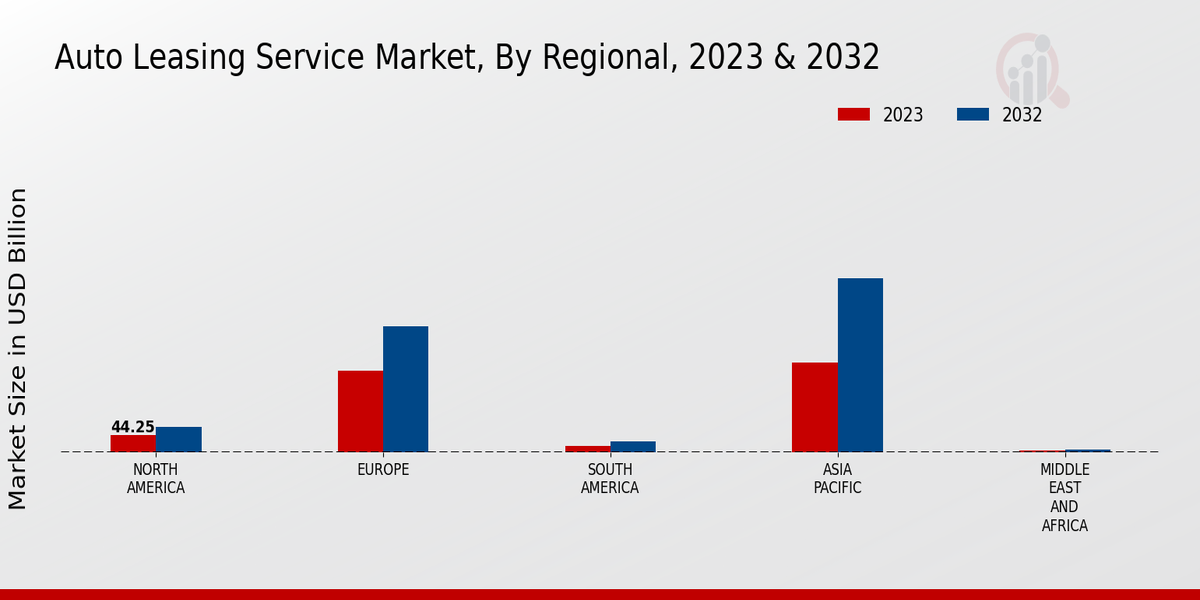 Auto Leasing Service Market, By Regional, 2023 & 2032

2023
2032

Market Size in USD Billion

44.25

NORTH AMERICA
EUROPE
SOUTH AMERICA
ASIA PACIFIC
MIDDLE EAST AND AFRICA