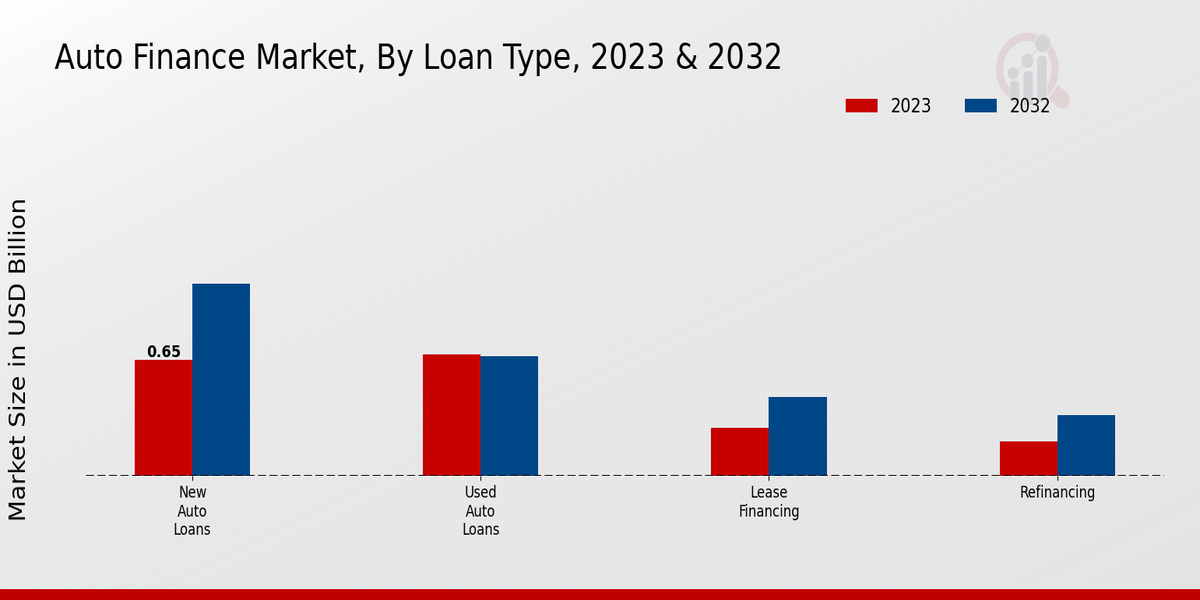 Auto Finance Market, By Loan Type, 2023 & 2032

2023
2032

Market Size in USD Billion

0.65

New Auto Loans

Used Auto Loans

Lease Financing

Refinancing