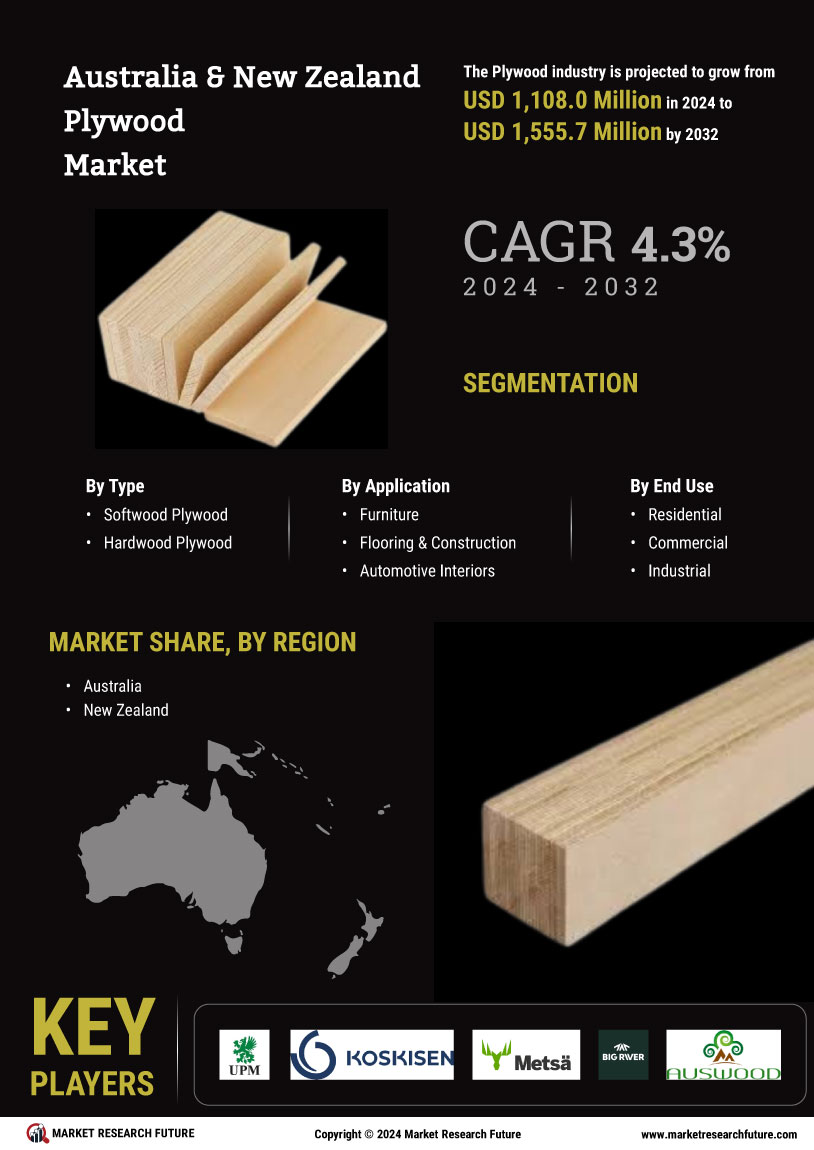 Australia & New Zealand Plywood Market

The Plywood industry is projected to grow from USD 1,108.0 Million in 2024 to USD 1,555.7 Million by 2032

CAGR 4.3%
2024 - 2032

SEGMENTATION

By Type
• Softwood Plywood
• Hardwood Plywood

By Application
• Furniture
• Flooring & Construction
• Automotive Interiors

By End Use
• Residential
• Commercial
• Industrial

MARKET SHARE, BY REGION
• Australia
• New Zealand

KEY PLAYERS

UPM
KOSKISEN
Metsä
BIG RIVER
AUSWOOD

MARKET RESEARCH FUTURE
Copyright © 2024 Market Research Future
www.marketresearchfuture.com