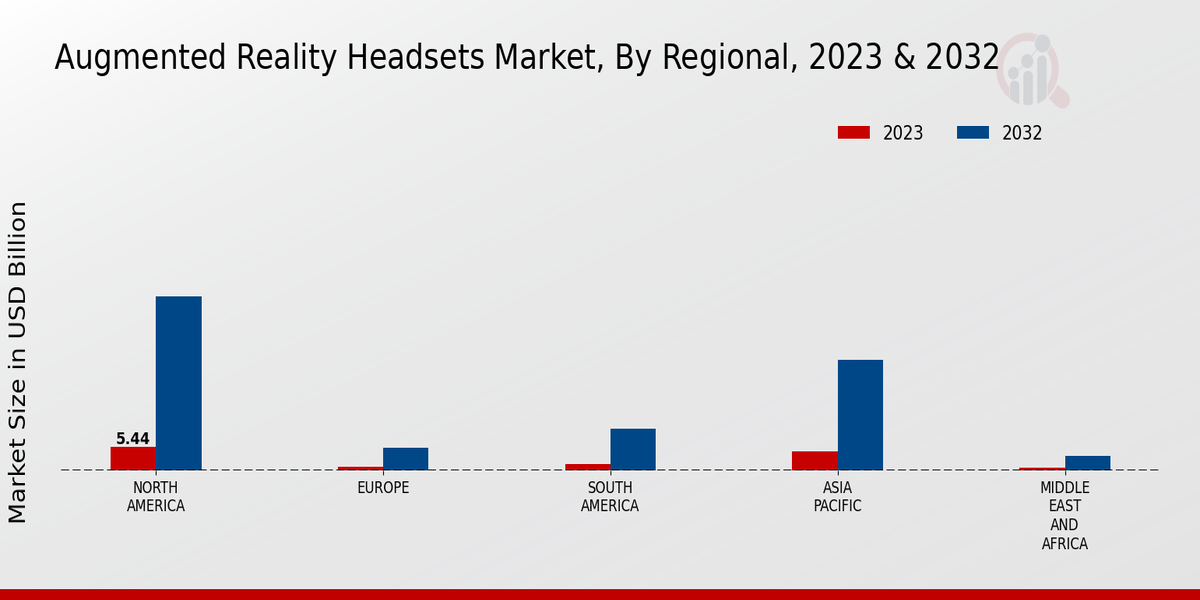 Augmented Reality Headsets Market, By Regional, 2023 & 2032

2023
2032

Market Size in USD Billion

5.44

NORTH AMERICA
EUROPE
SOUTH AMERICA
ASIA PACIFIC
MIDDLE EAST AND AFRICA