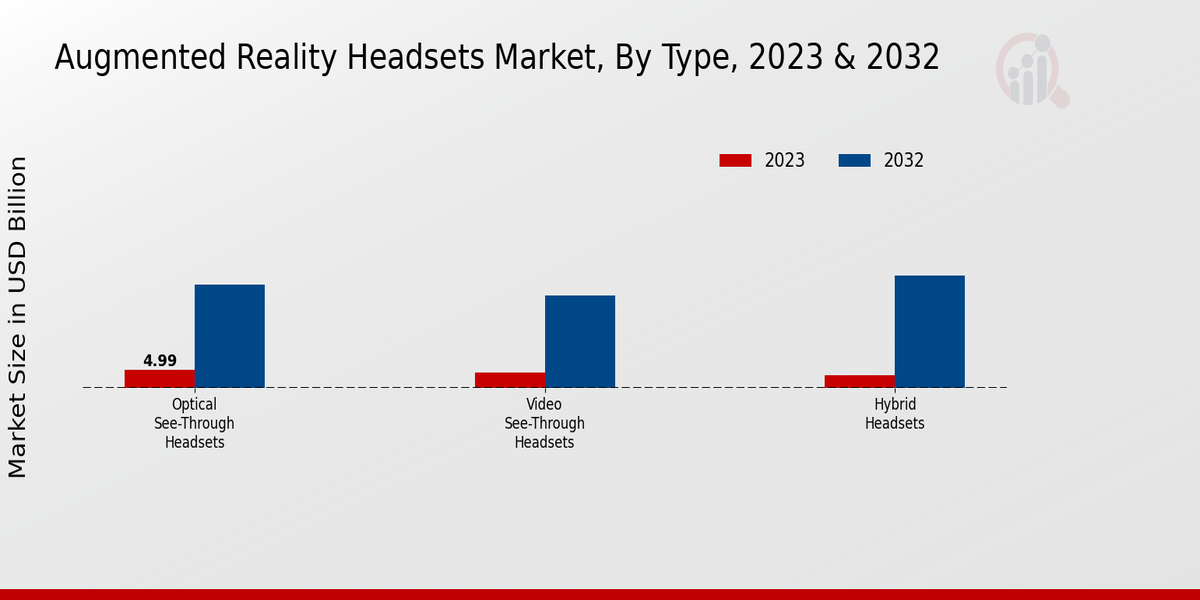 Augmented Reality Headsets Market, By Type, 2023 & 2032

2023
2032

Market Size in USD Billion

4.99

Optical See-Through Headsets

Video See-Through Headsets

Hybrid Headsets