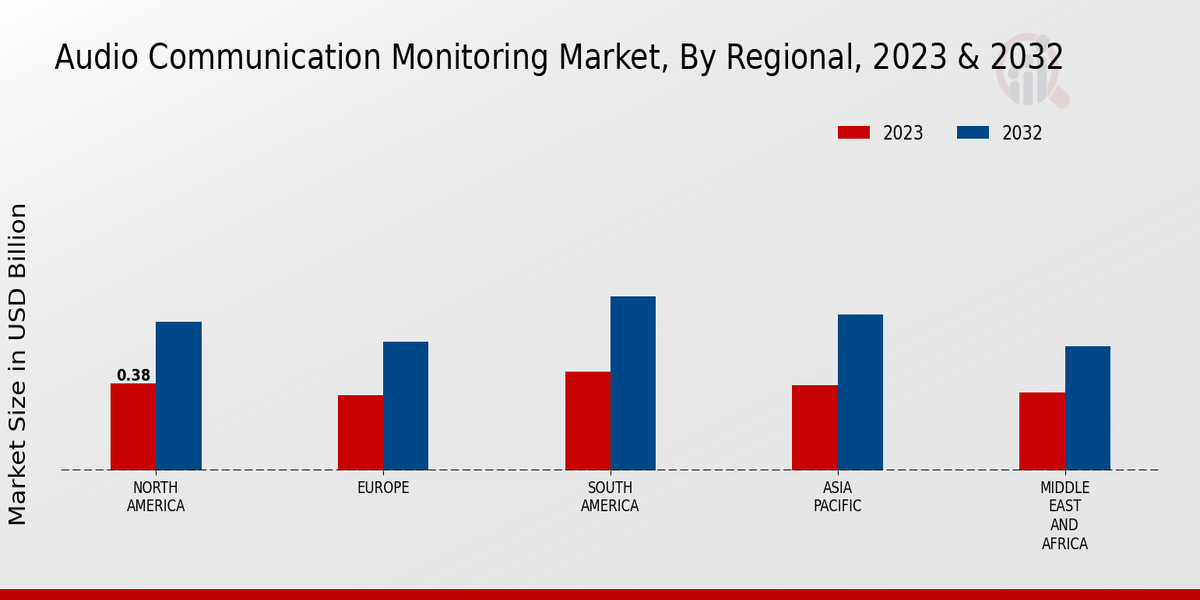 Audio Communication Monitoring Market, By Regional, 2023 & 2032

2023
2032

Market Size in USD Billion

0.38

NORTH AMERICA
EUROPE
SOUTH AMERICA
ASIA PACIFIC
MIDDLE EAST AND AFRICA