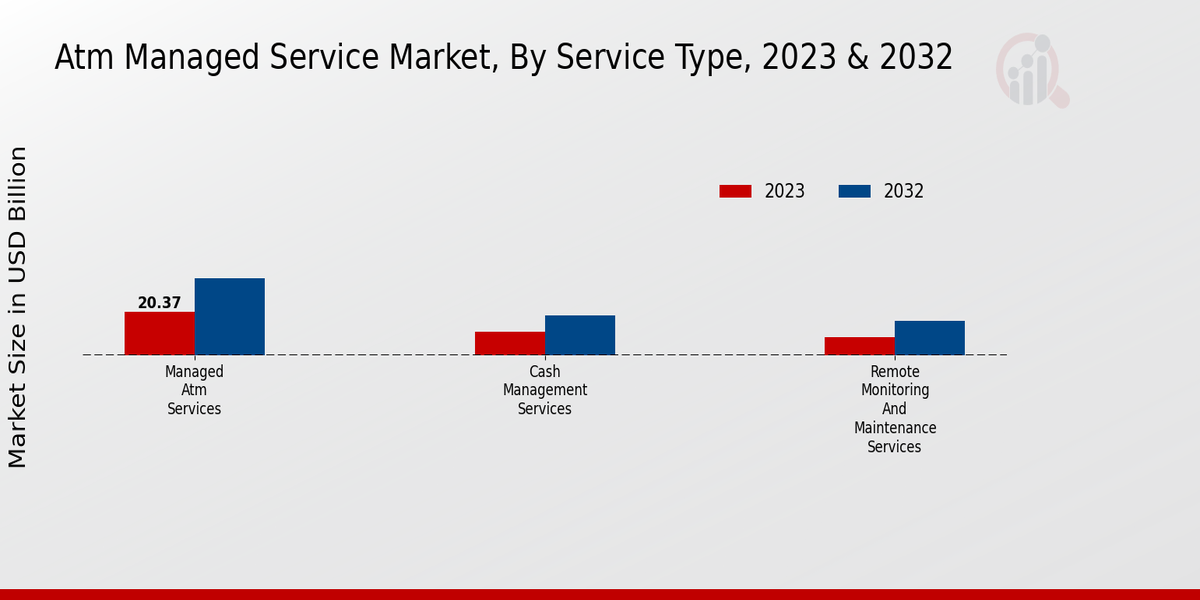 Atm Managed Service Market, By Service Type, 2023 & 2032

Market Size in USD Billion

2023
2032

20.37

Managed Atm Services

Cash Management Services

Remote Monitoring And Maintenance Services