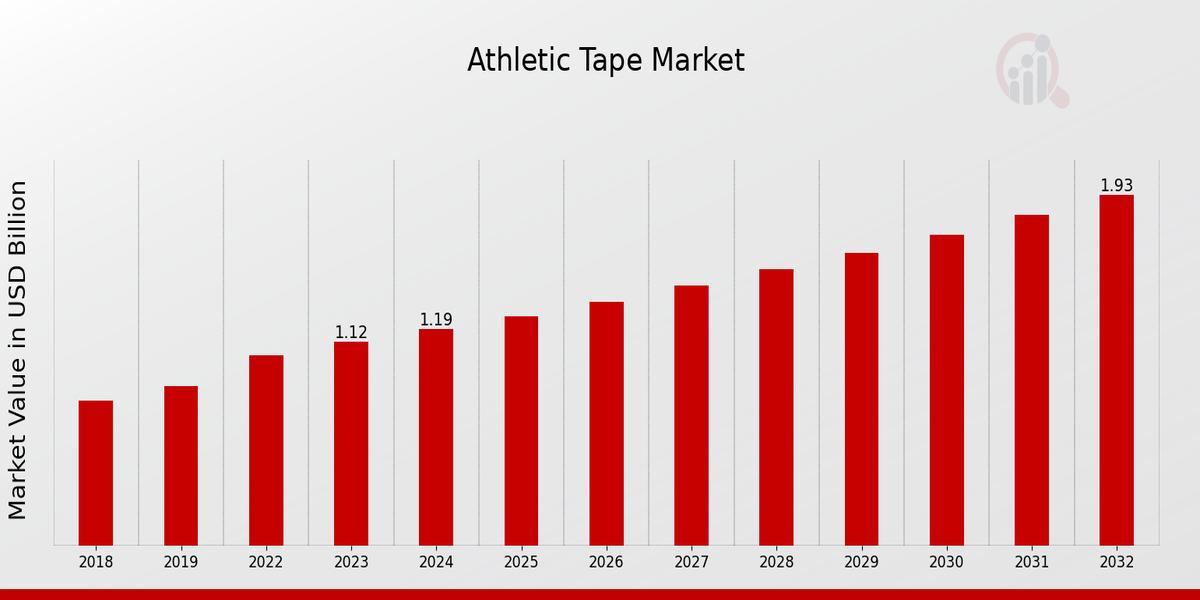 Athletic Tape Market

Market Value in USD Billion

1.12
1.19
1.93

2018
2019
2022
2023
2024
2025
2026
2027
2028
2029
2030
2031
2032