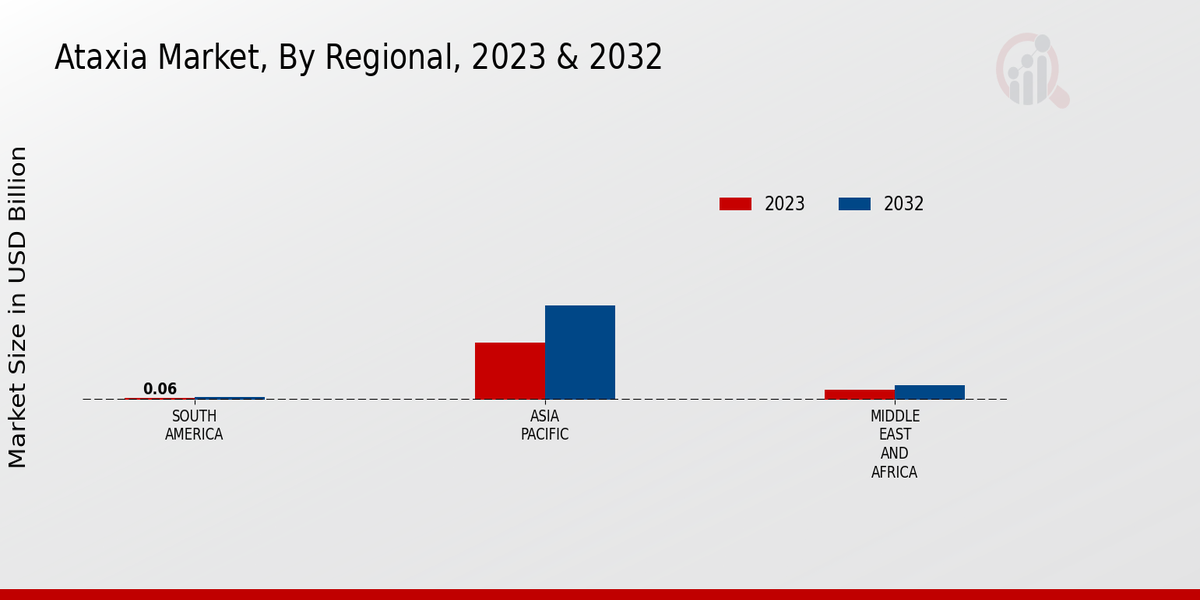 Ataxia Market, By Regional, 2023 & 2032

Market Size in USD Billion

2023 2032

0.06

SOUTH AMERICA

ASIA PACIFIC

MIDDLE EAST AND AFRICA