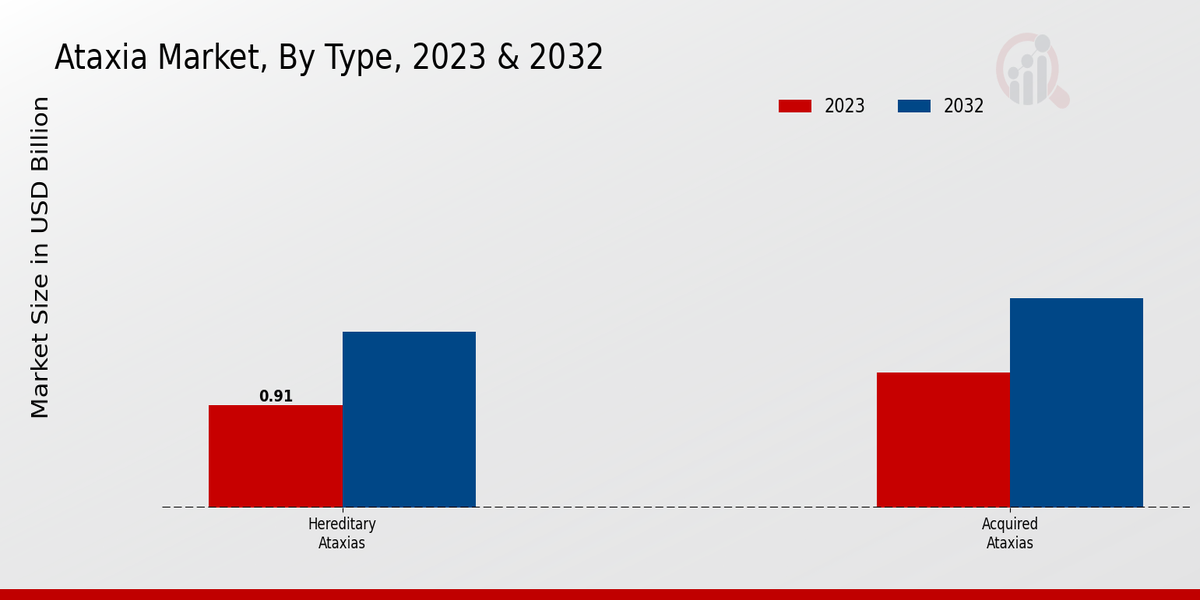 Ataxia Market, By Type, 2023 & 2032

2023
2032

Market Size in USD Billion

0.91

Hereditary Ataxias

Acquired Ataxias