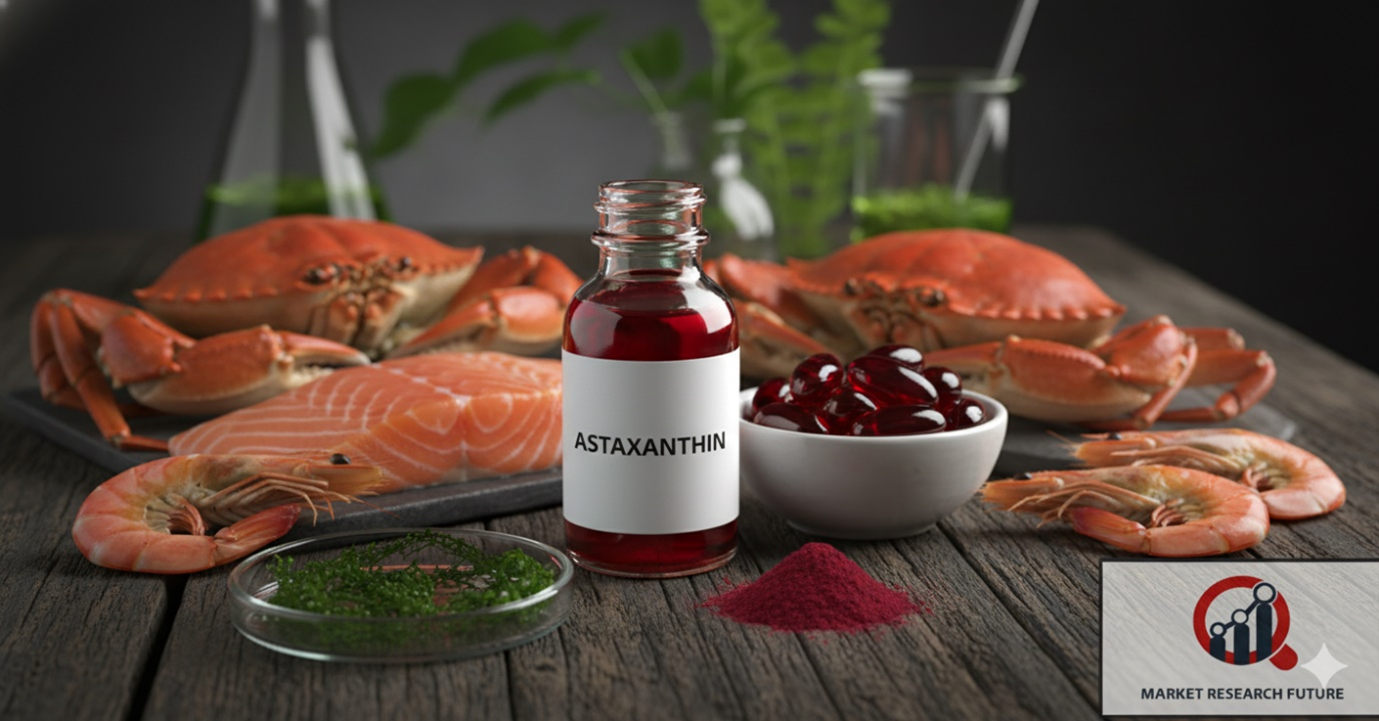 ASTAXANTHIN

MARKET RESEARCH FUTURE