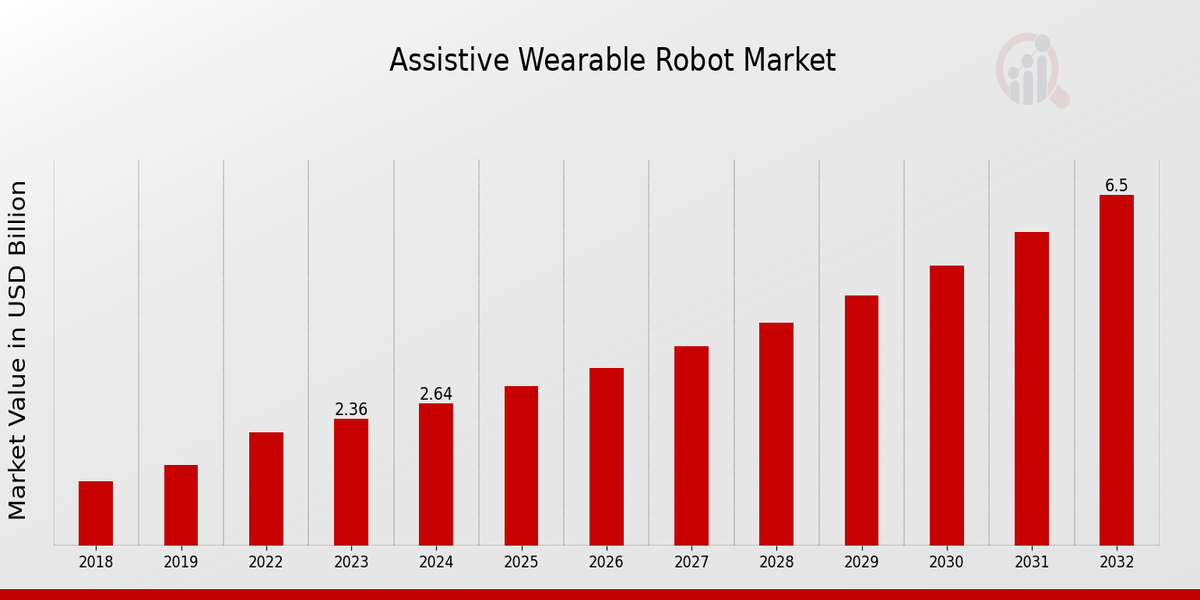 Assistive Wearable Robot Market

Market Value in USD Billion

2.36
2.64
6.5

2018
2019
2022
2023
2024
2025
2026
2027
2028
2029
2030
2031
2032