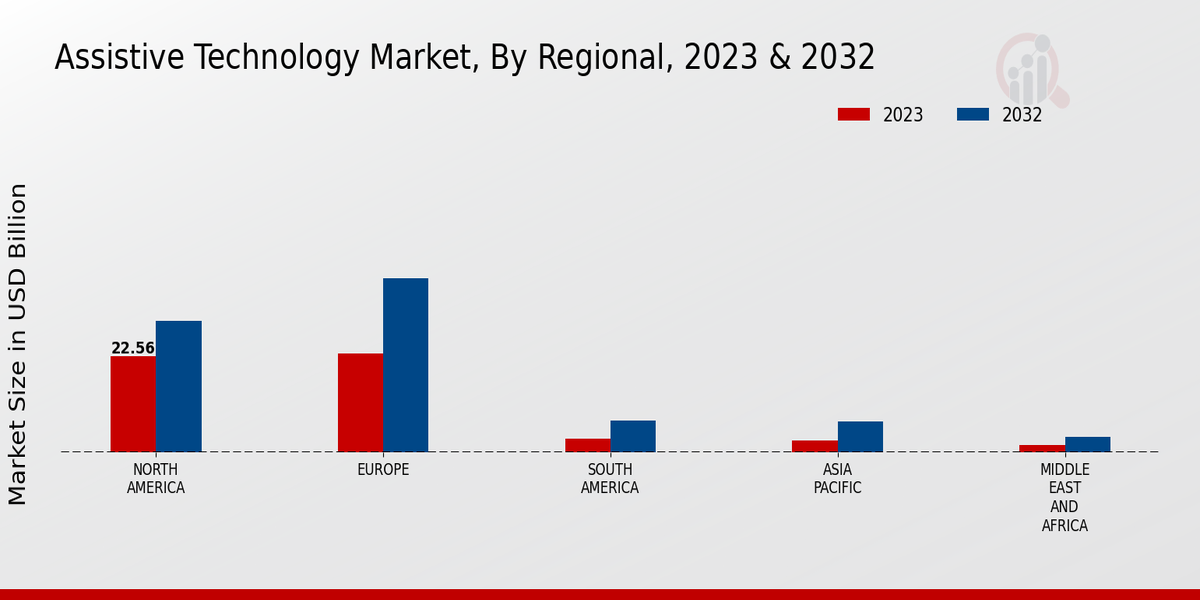 Assistive Technology Market, By Regional, 2023 & 2032

2023
2032

Market Size in USD Billion

22.56

NORTH AMERICA
EUROPE
SOUTH AMERICA
ASIA PACIFIC
MIDDLE EAST AND AFRICA