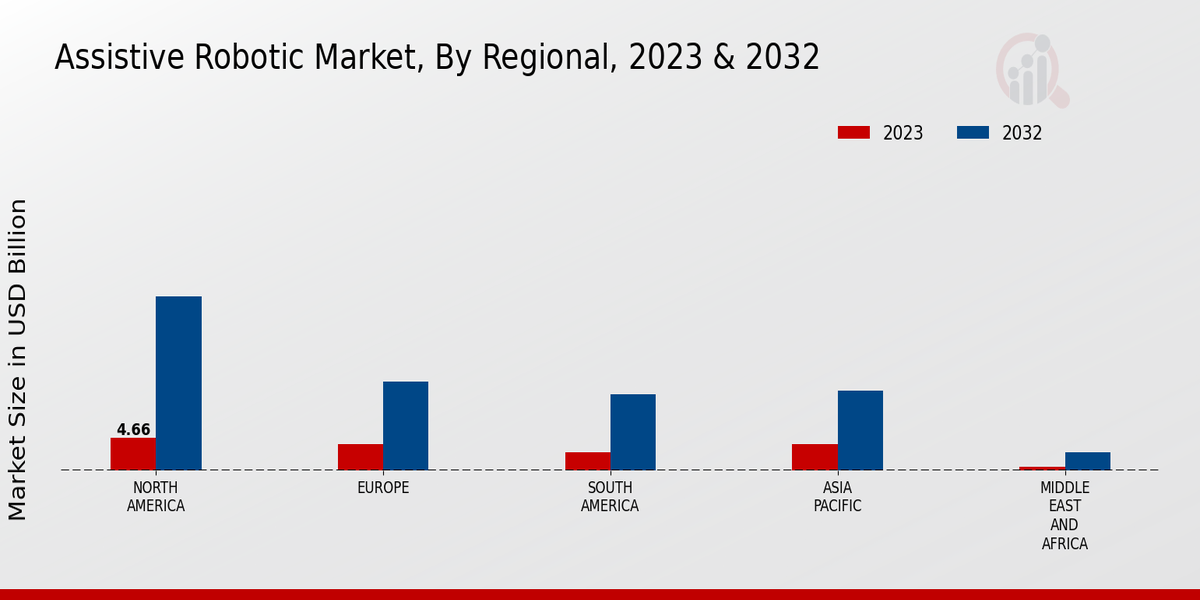 Assistive Robotic Market, By Regional, 2023 & 2032

2023 2032

Market Size in USD Billion

4.66

NORTH AMERICA

EUROPE

SOUTH AMERICA

ASIA PACIFIC

MIDDLE EAST AND AFRICA