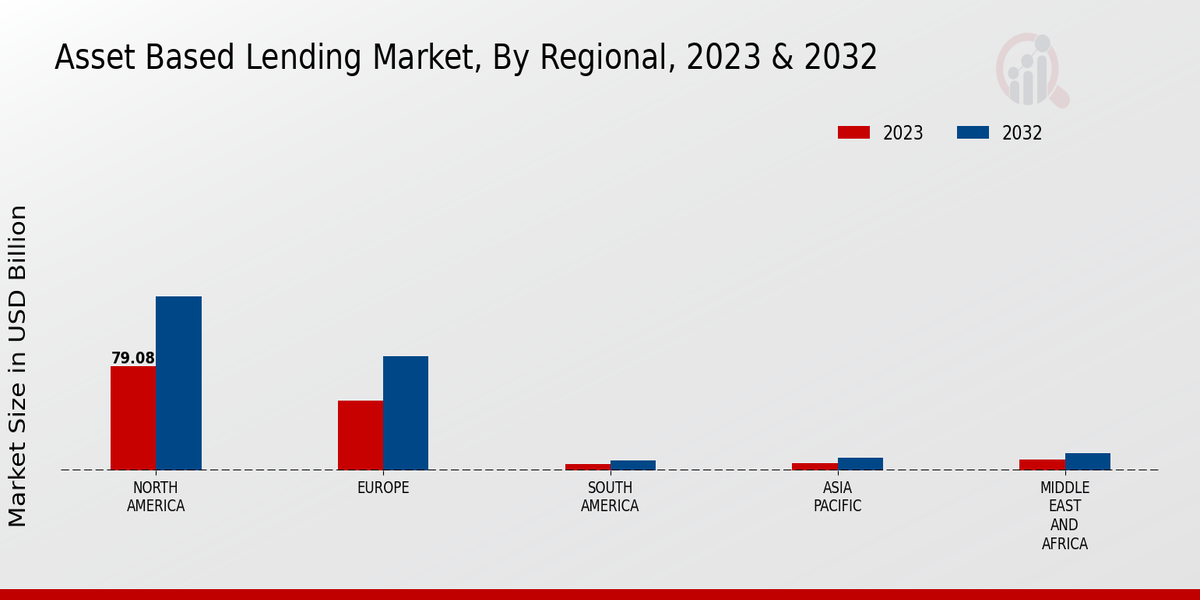 Asset Based Lending Market, By Regional, 2023 & 2032

2023
2032

Market Size in USD Billion

79.08

NORTH AMERICA
EUROPE
SOUTH AMERICA
ASIA PACIFIC
MIDDLE EAST AND AFRICA