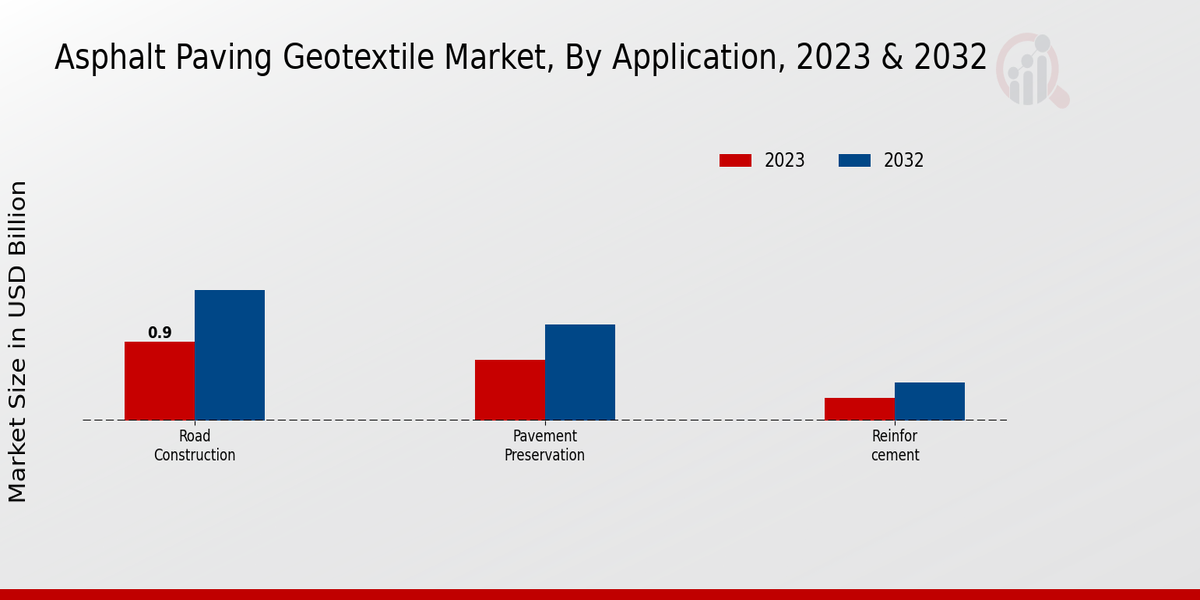 Asphalt Paving Geotextile Market, By Application, 2023 & 2032

2023
2032

Market Size in USD Billion

0.9

Road Construction

Pavement Preservation

Reinfor cement