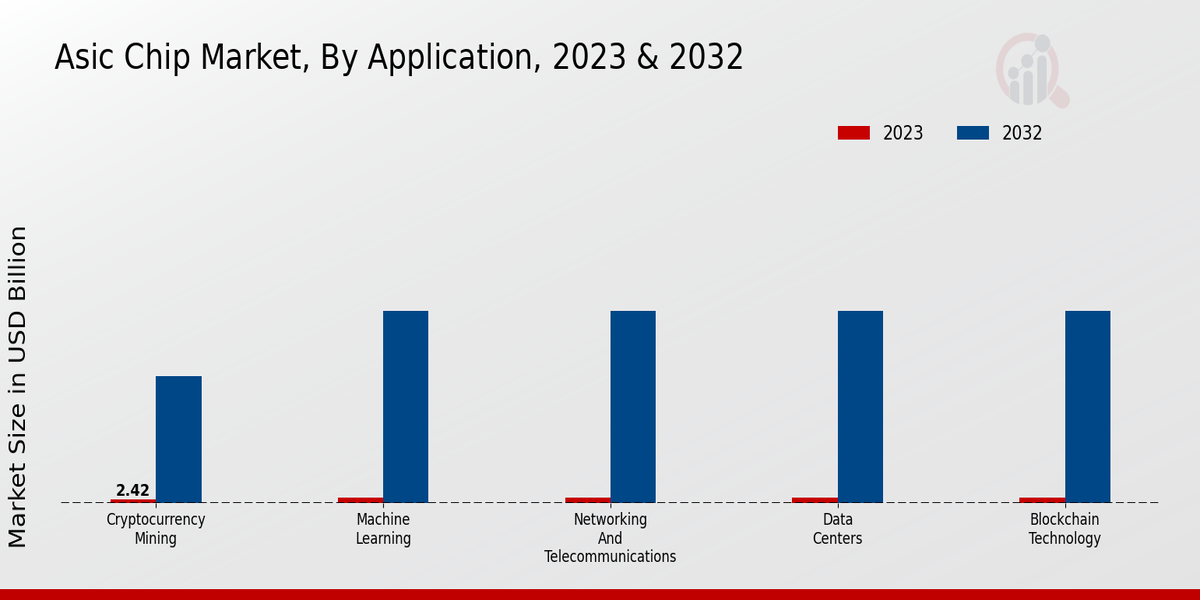 Asic Chip Market, By Application, 2023 & 2032

2023
2032

Market Size in USD Billion

2.42

Cryptocurrency Mining

Machine Learning

Networking And Telecommunications

Data Centers

Blockchain Technology