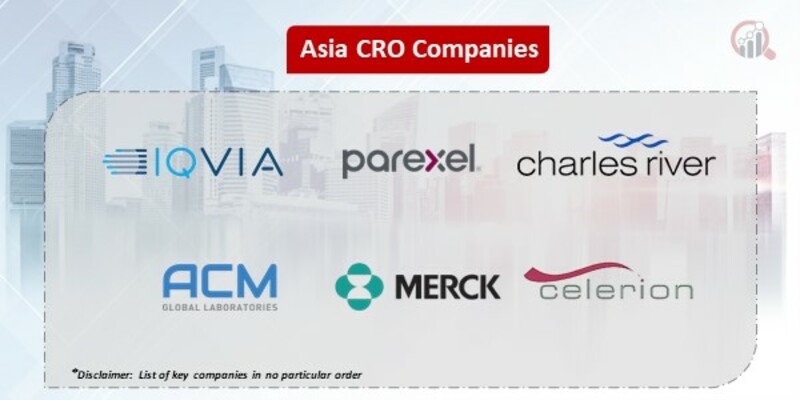 Asia CRO Companies

IQVIA

parexel.

charles river

ACM
GLOBAL LABORATORIES

MERCK

celerion

*Disclaimer: List of key companies in no particular order