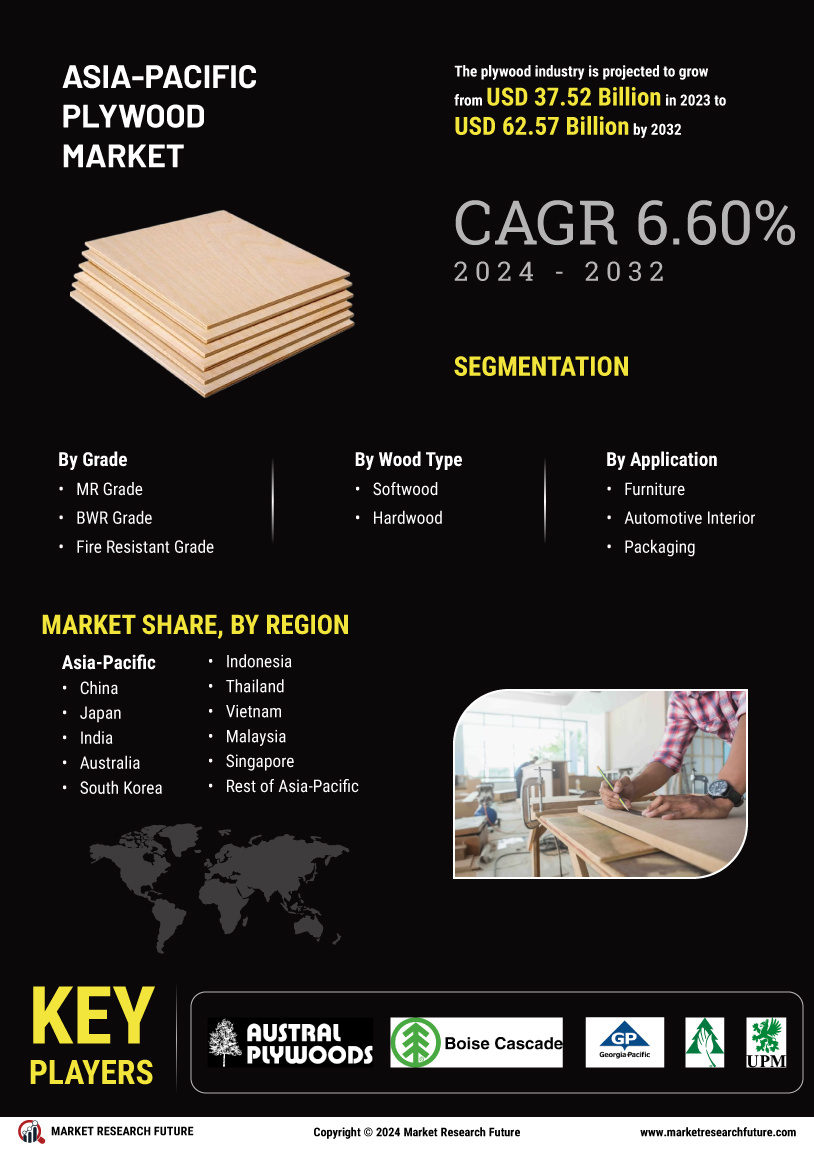 ASIA-PACIFIC PLYWOOD MARKET

The plywood industry is projected to grow from USD 37.52 Billion in 2023 to USD 62.57 Billion by 2032

CAGR 6.60%
2024 - 2032

SEGMENTATION

By Grade
• MR Grade
• BWR Grade
• Fire Resistant Grade

By Wood Type
• Softwood
• Hardwood

By Application
• Furniture
• Automotive Interior
• Packaging

MARKET SHARE, BY REGION

Asia-Pacific
• China
• Japan
• India
• Australia
• South Korea
• Indonesia
• Thailand
• Vietnam
• Malaysia
• Singapore
• Rest of Asia-Pacific

KEY PLAYERS

AUSTRAL PLYWOODS
Boise Cascade
GP Georgia-Pacific
UPM

MARKET RESEARCH FUTURE
Copyright © 2024 Market Research Future
www.marketresearchfuture.com