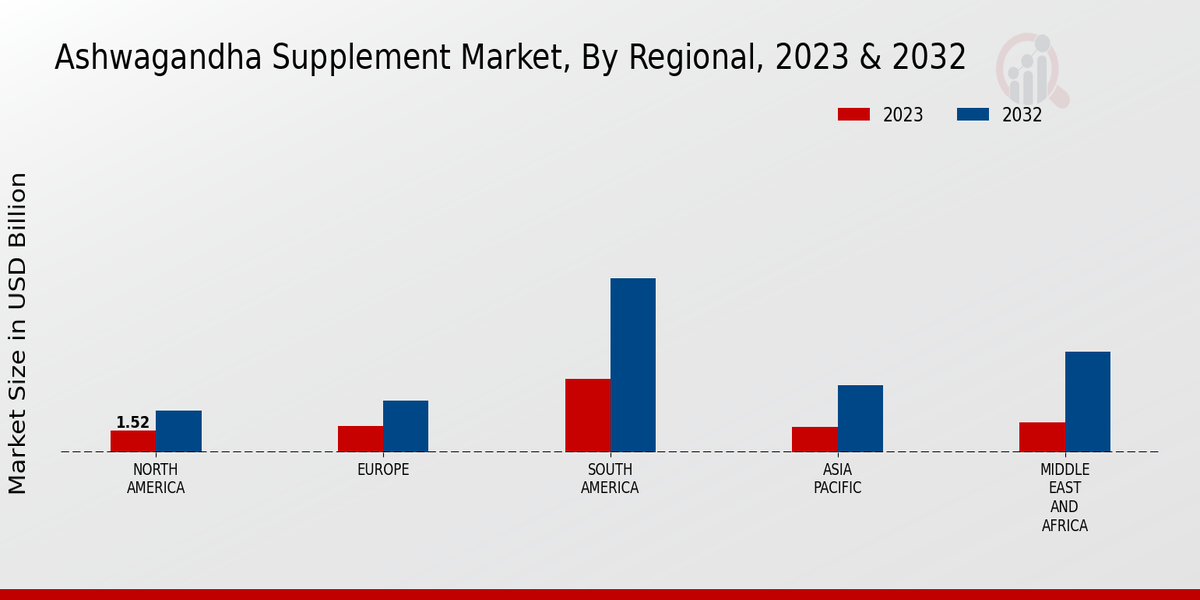 Ashwagandha Supplement Market, By Regional, 2023 & 2032

2023 2032

Market Size in USD Billion

1.52

NORTH AMERICA

EUROPE

SOUTH AMERICA

ASIA PACIFIC

MIDDLE EAST AND AFRICA