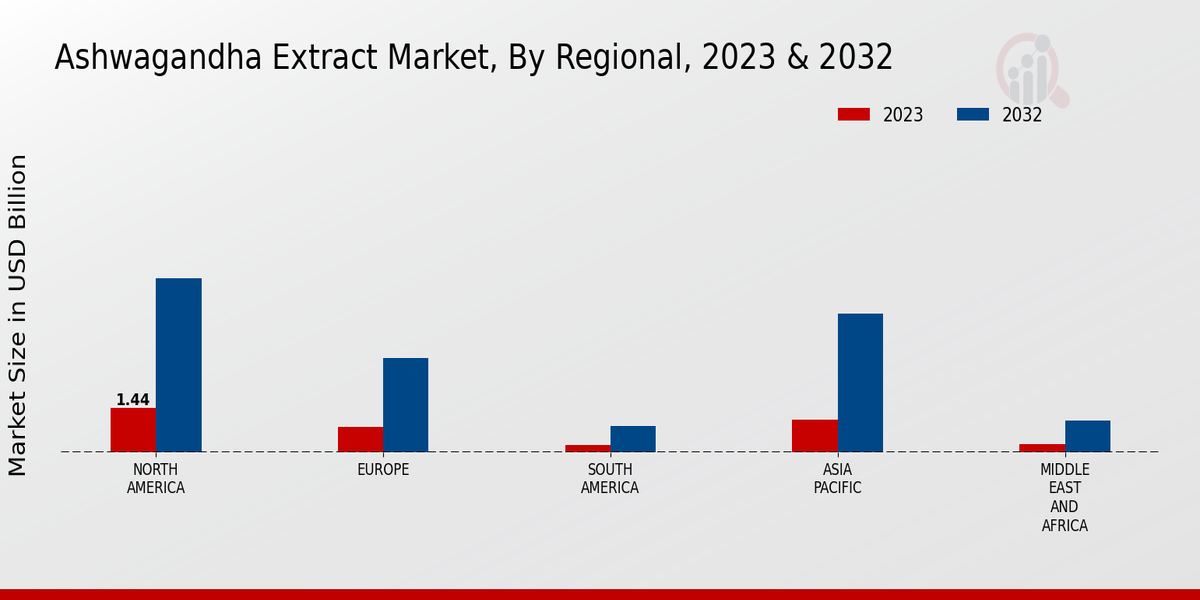 Ashwagandha Extract Market, By Regional, 2023 & 2032

2023
2032

Market Size in USD Billion

1.44

NORTH AMERICA
EUROPE
SOUTH AMERICA
ASIA PACIFIC
MIDDLE EAST AND AFRICA