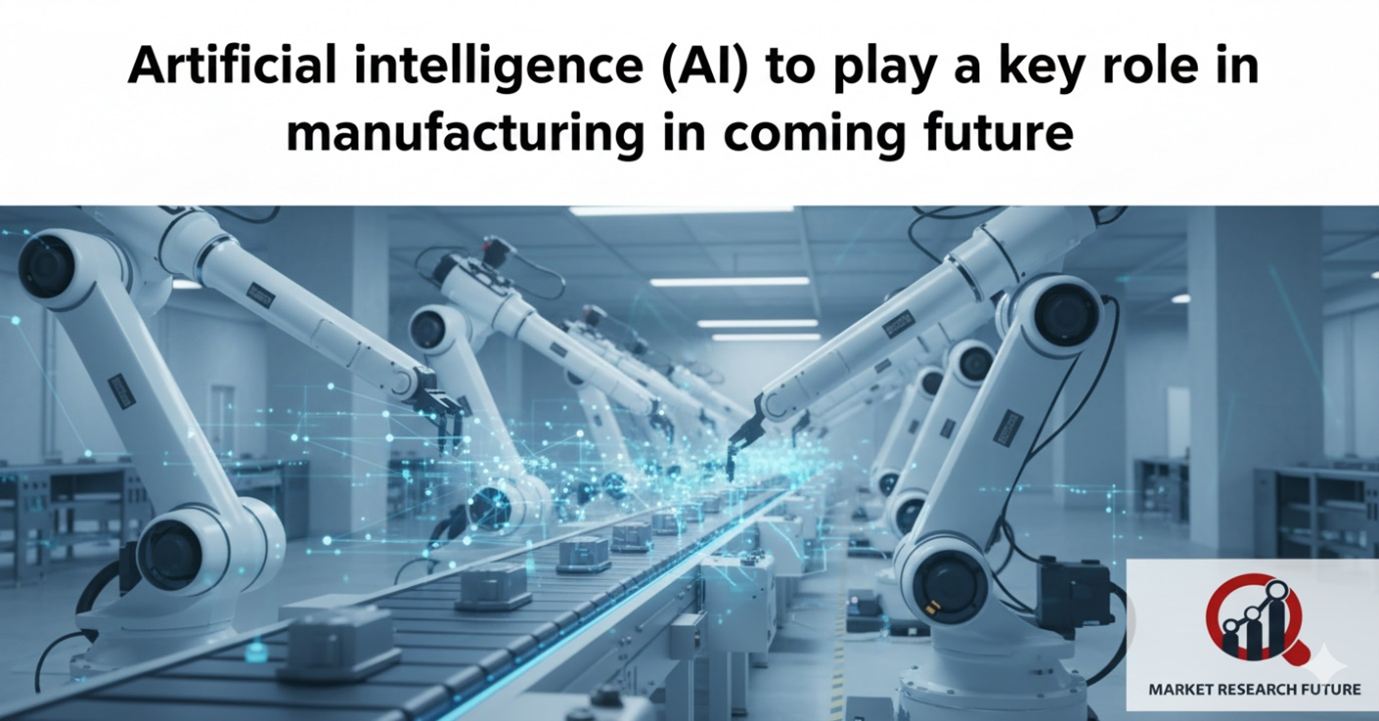 Artificial intelligence (AI) to play a key role in manufacturing in coming future

MARKET RESEARCH FUTURE