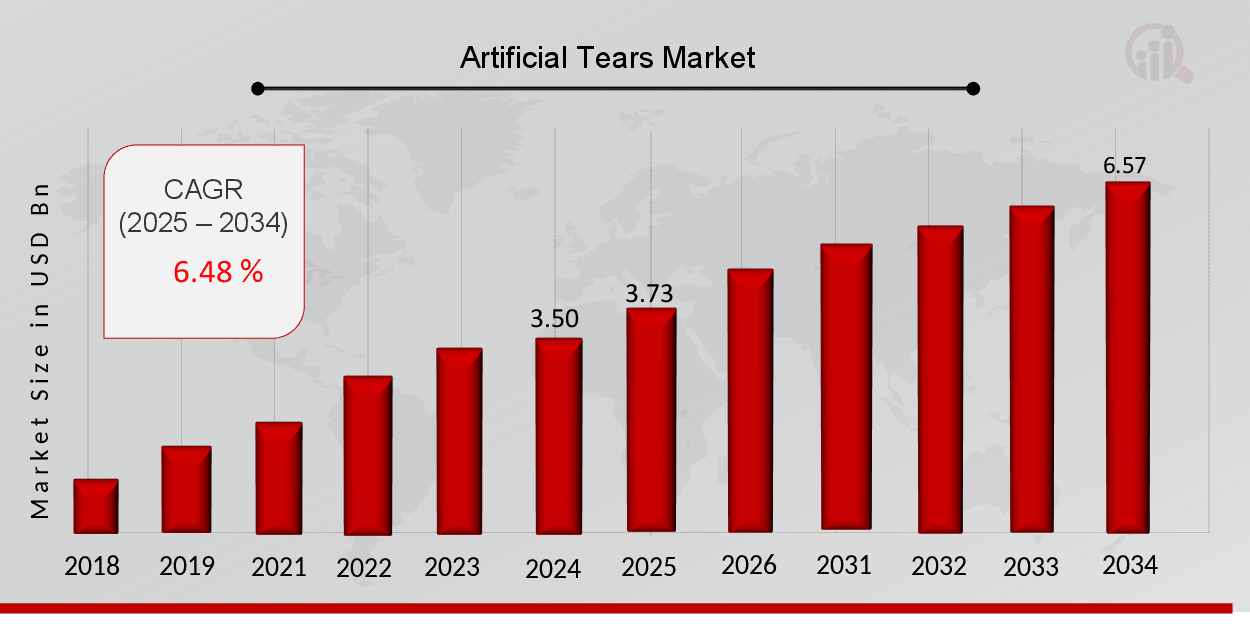 Artificial Tears Market

CAGR
(2025 – 2034)
6.48 %

Market Size in USD Bn

3.50
3.73
6.57

2018
2019
2021
2022
2023
2024
2025
2026
2031
2032
2033
2034