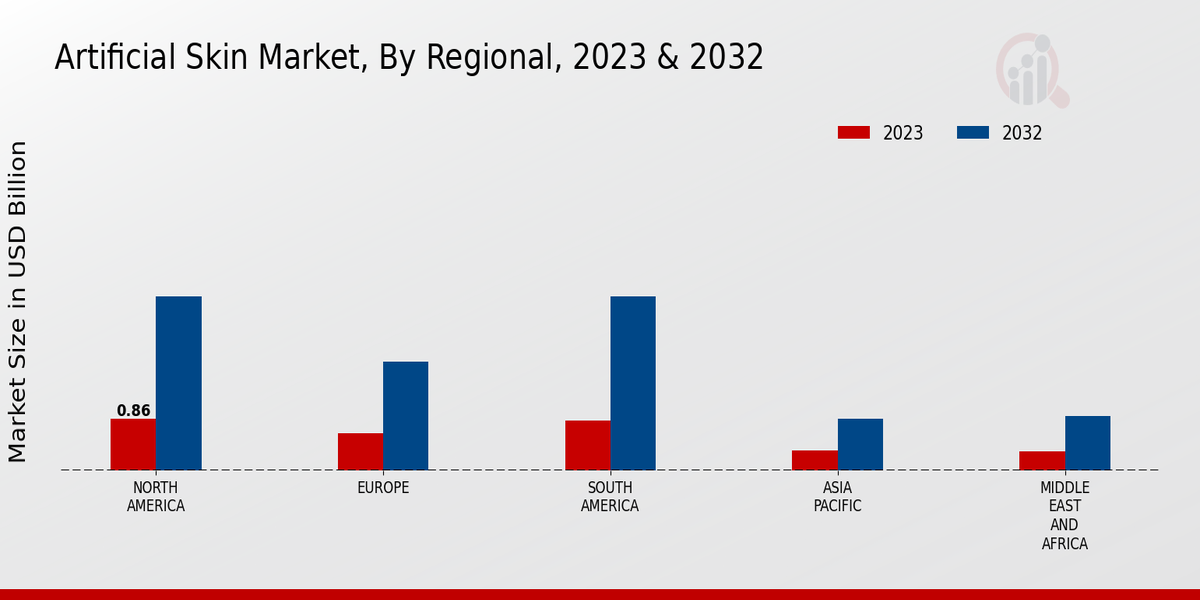 Artificial Skin Market, By Regional, 2023 & 2032

2023
2032

Market Size in USD Billion

0.86

NORTH AMERICA
EUROPE
SOUTH AMERICA
ASIA PACIFIC
MIDDLE EAST AND AFRICA