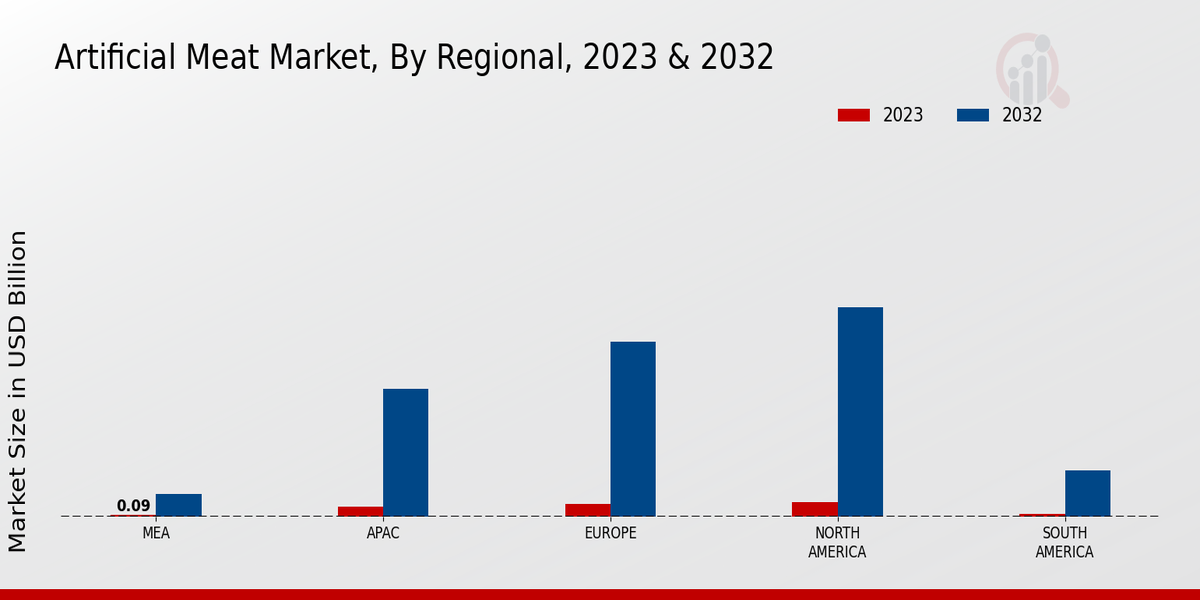 Artificial Meat Market, By Regional, 2023 & 2032

2023
2032

Market Size in USD Billion

0.09

MEA
APAC
EUROPE
NORTH AMERICA
SOUTH AMERICA