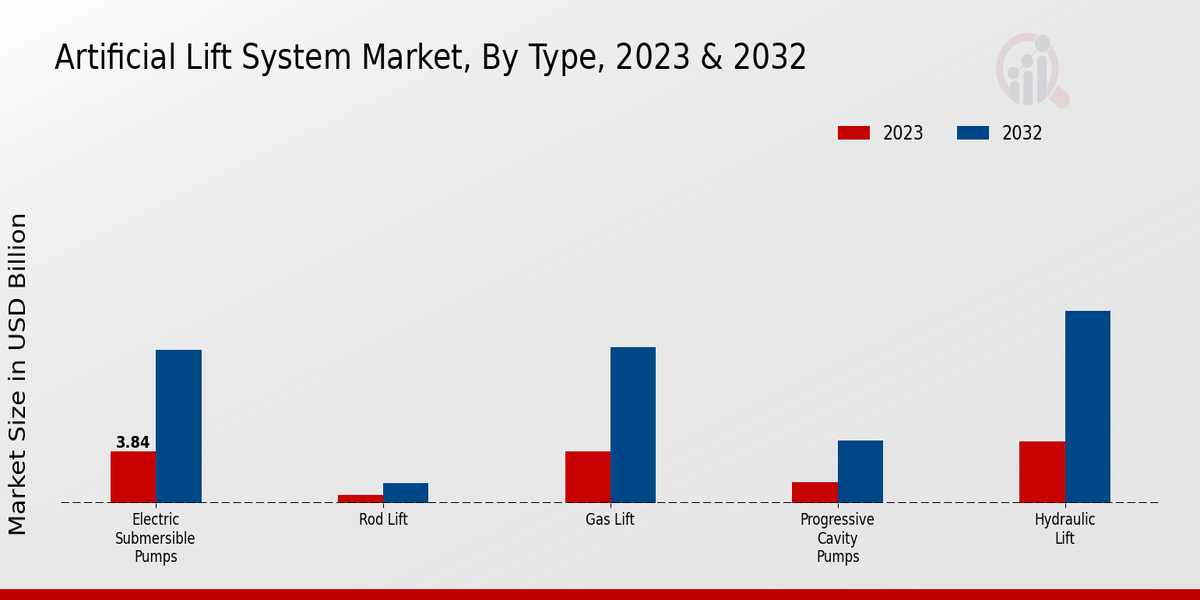 Artificial Lift System Market, By Type, 2023 & 2032

2023
2032

Market Size in USD Billion

3.84

Electric Submersible Pumps
Rod Lift
Gas Lift
Progressive Cavity Pumps
Hydraulic Lift