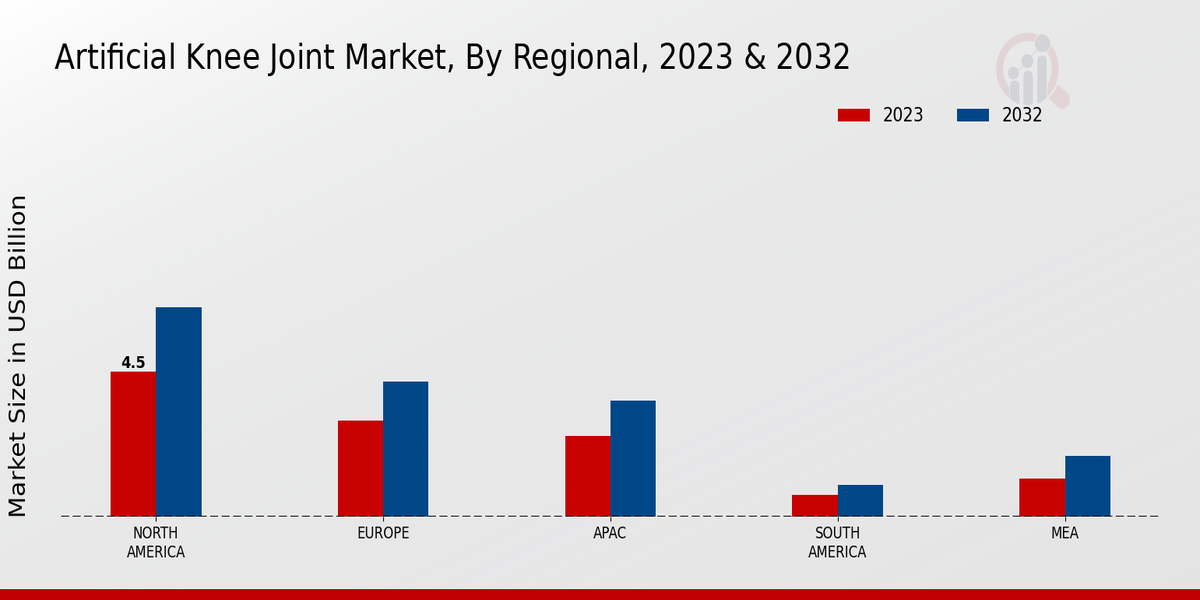 Artificial Knee Joint Market, By Regional, 2023 & 2032

2023
2032

Market Size in USD Billion

4.5

NORTH AMERICA
EUROPE
APAC
SOUTH AMERICA
MEA