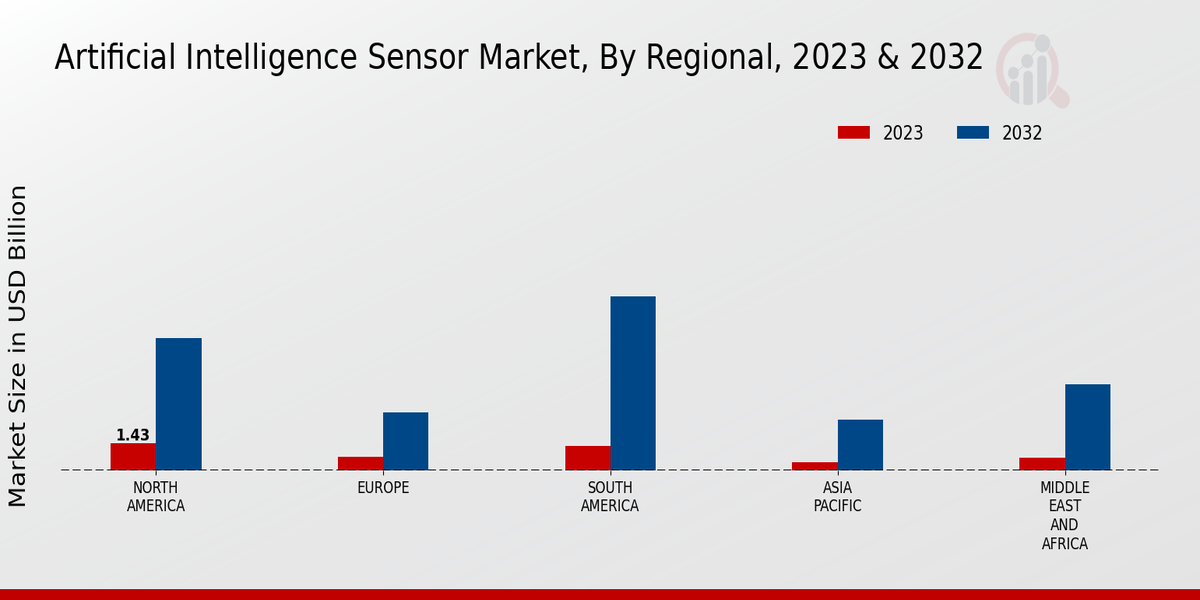 Artificial Intelligence Sensor Market, By Regional, 2023 & 2032

2023
2032

Market Size in USD Billion

1.43

NORTH AMERICA
EUROPE
SOUTH AMERICA
ASIA PACIFIC
MIDDLE EAST AND AFRICA