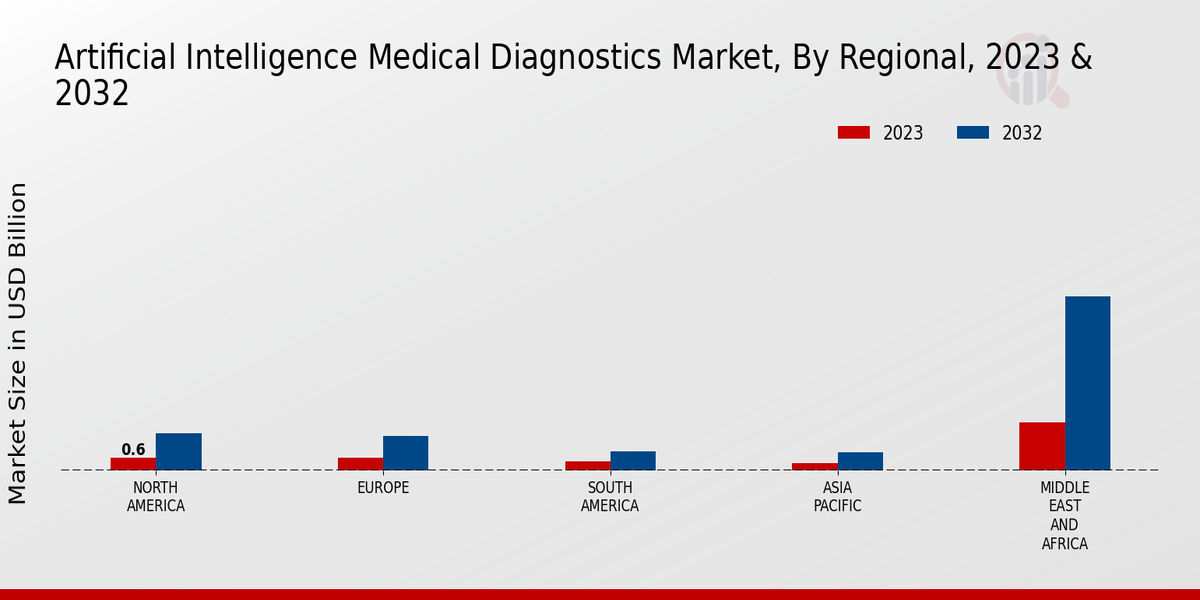 Artificial Intelligence Medical Diagnostics Market, By Regional, 2023 & 2032

2023
2032

Market Size in USD Billion

0.6

NORTH AMERICA
EUROPE
SOUTH AMERICA
ASIA PACIFIC
MIDDLE EAST AND AFRICA