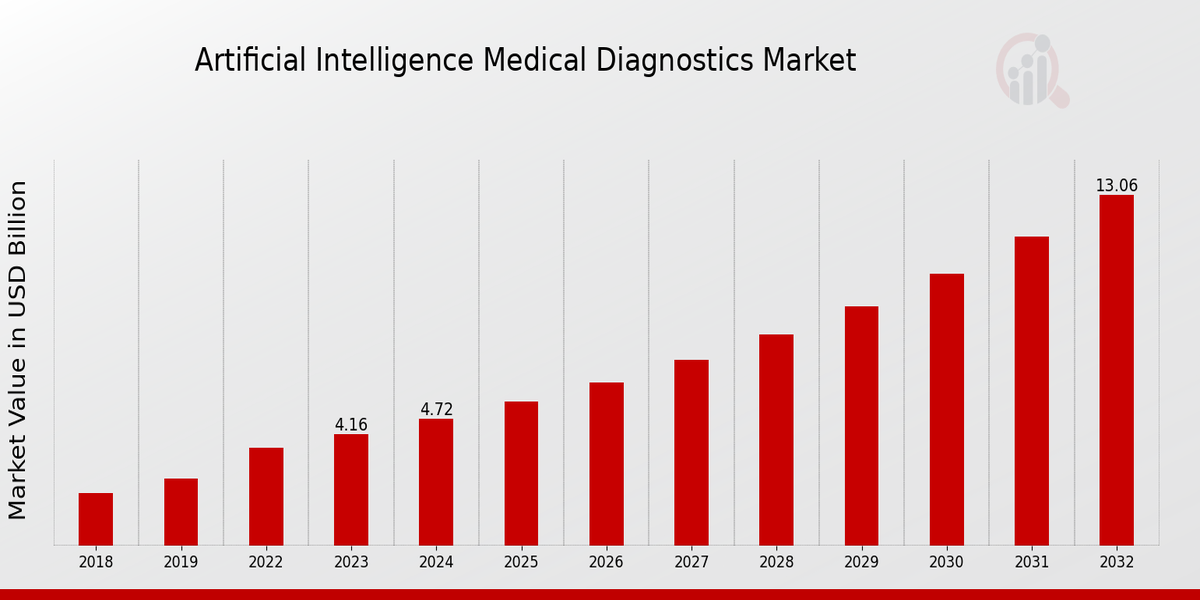 Artificial Intelligence Medical Diagnostics Market

Market Value in USD Billion

4.16
4.72
13.06

2018
2019
2022
2023
2024
2025
2026
2027
2028
2029
2030
2031
2032