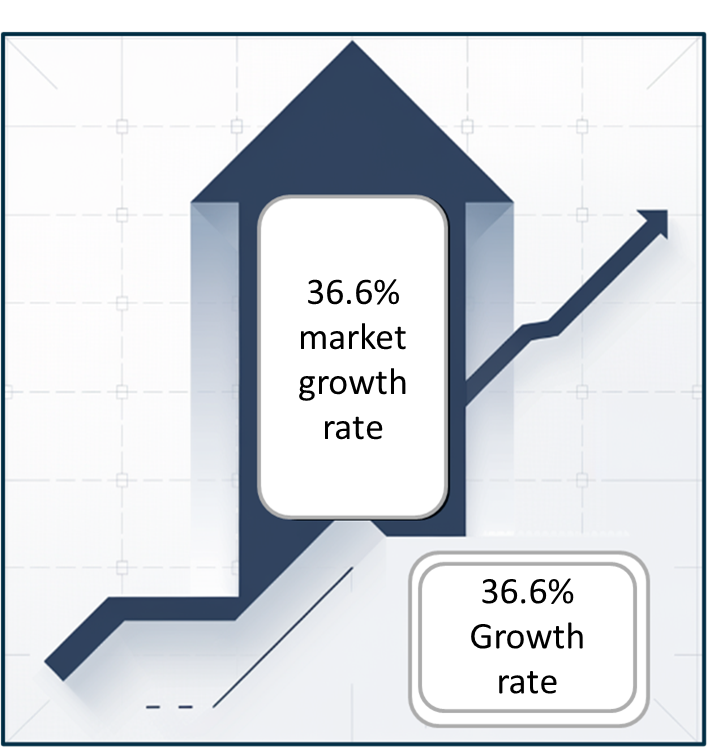 36.6% market growth rate

36.6% Growth rate