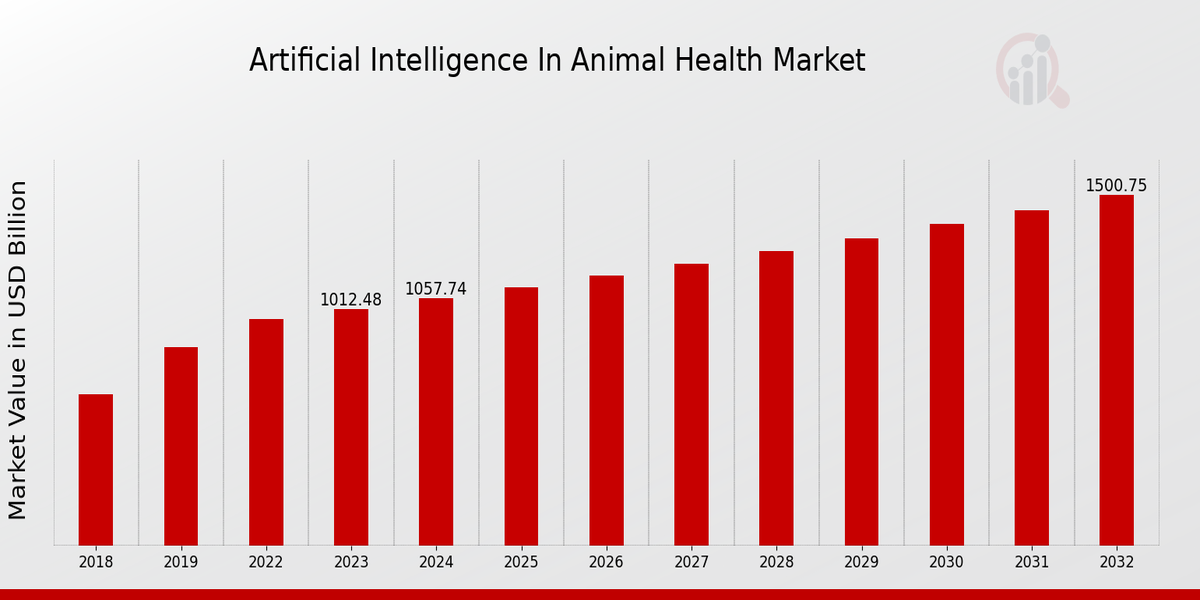 Artificial Intelligence In Animal Health Market

Market Value in USD Billion

1012.48
1057.74
1500.75

2018
2019
2022
2023
2024
2025
2026
2027
2028
2029
2030
2031
2032