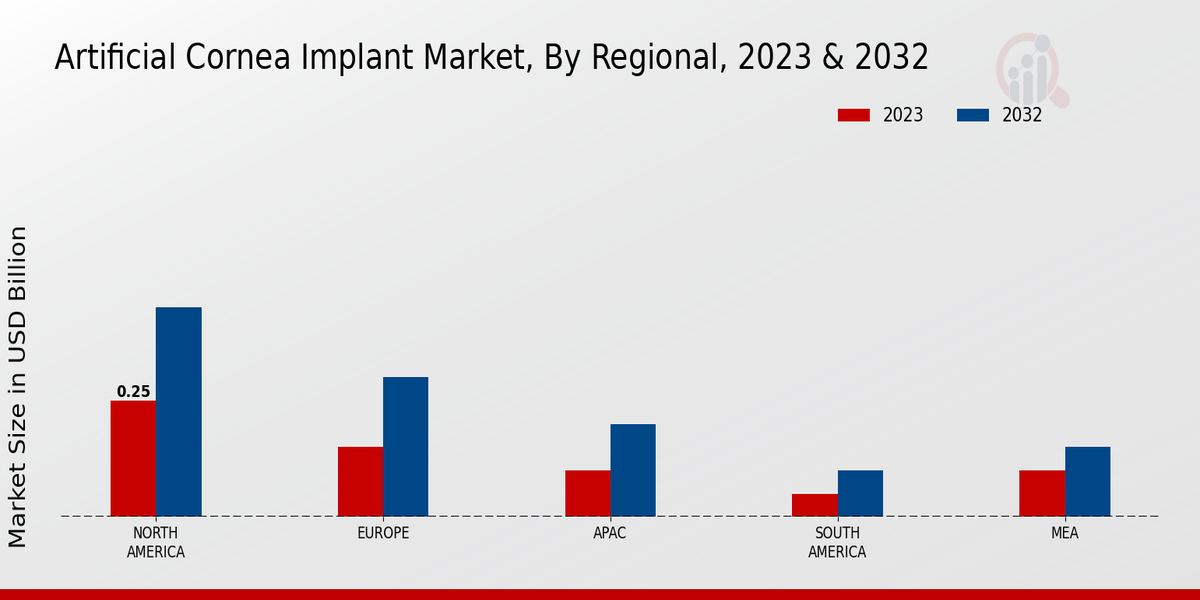 Artificial Cornea Implant Market, By Regional, 2023 & 2032

2023
2032

Market Size in USD Billion

0.25

NORTH AMERICA
EUROPE
APAC
SOUTH AMERICA
MEA