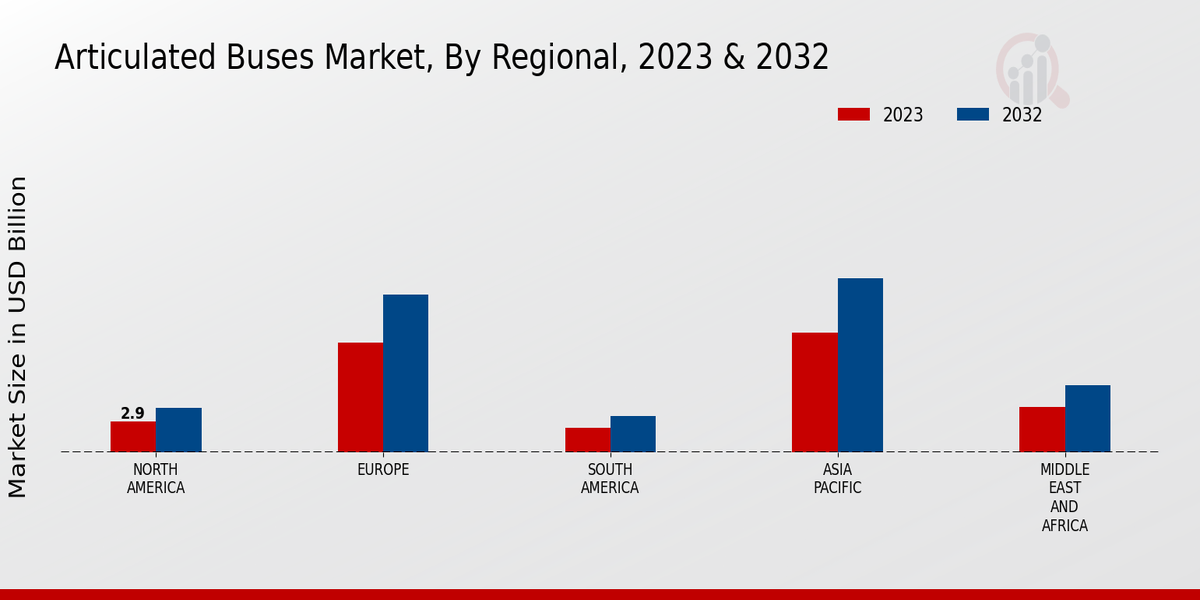 Articulated Buses Market, By Regional, 2023 & 2032

2023
2032

Market Size in USD Billion

2.9

NORTH AMERICA
EUROPE
SOUTH AMERICA
ASIA PACIFIC
MIDDLE EAST AND AFRICA