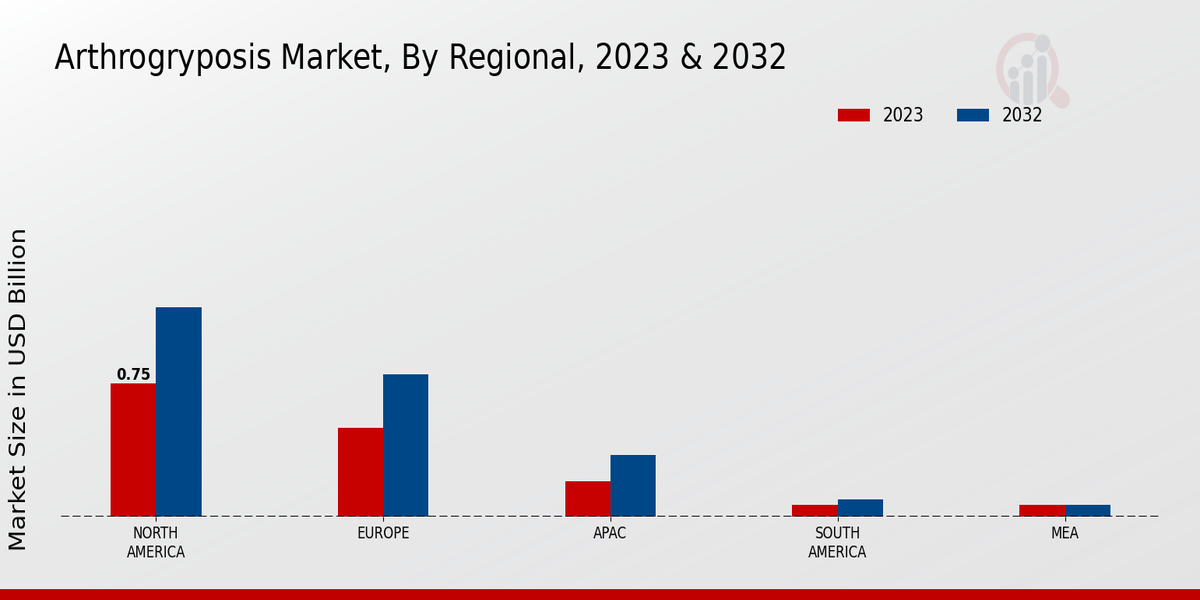 Arthrogryposis Market, By Regional, 2023 & 2032

2023
2032

Market Size in USD Billion

0.75

NORTH AMERICA
EUROPE
APAC
SOUTH AMERICA
MEA