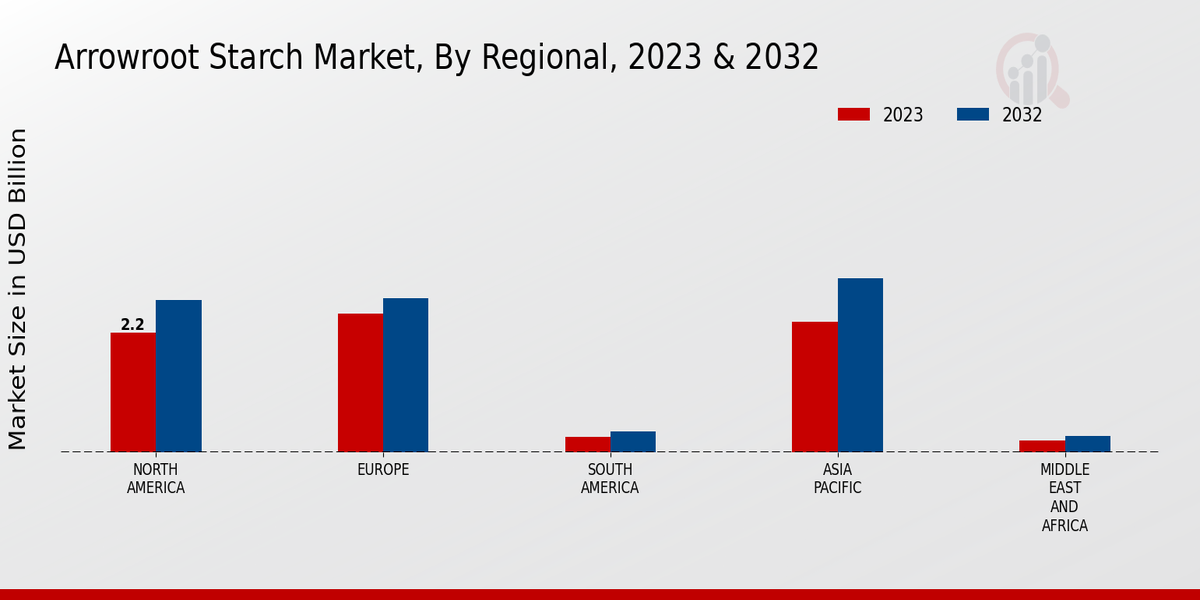 Arrowroot Starch Market, By Regional, 2023 & 2032

2023
2032

Market Size in USD Billion

2.2

NORTH AMERICA
EUROPE
SOUTH AMERICA
ASIA PACIFIC
MIDDLE EAST AND AFRICA