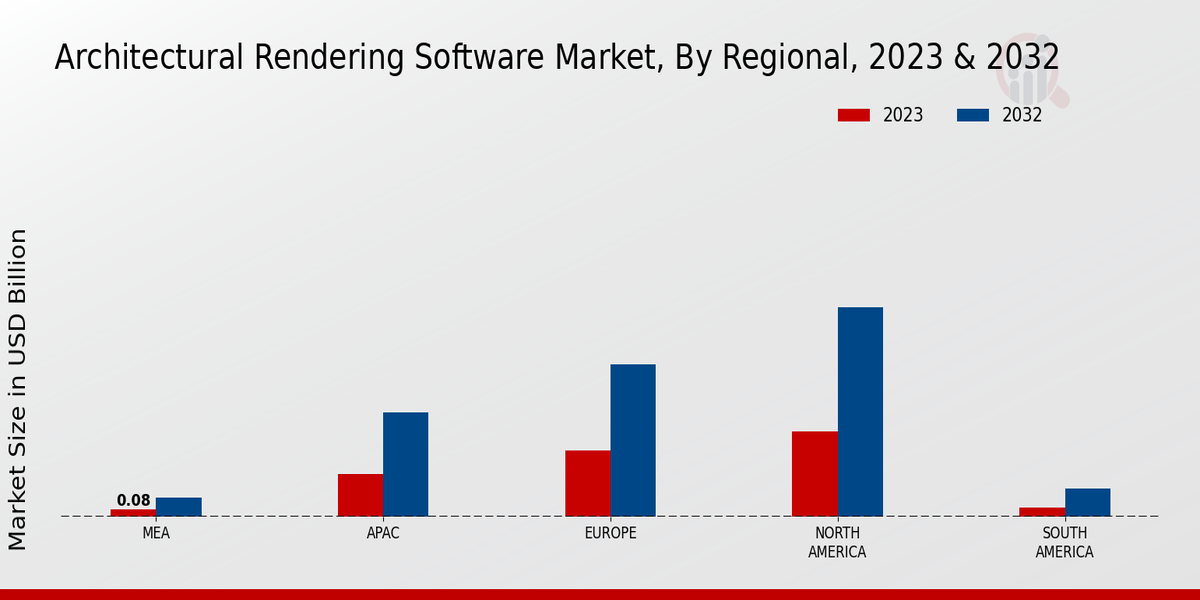 Architectural Rendering Software Market, By Regional, 2023 & 2032

2023
2032

Market Size in USD Billion

0.08

MEA
APAC
EUROPE
NORTH AMERICA
SOUTH AMERICA