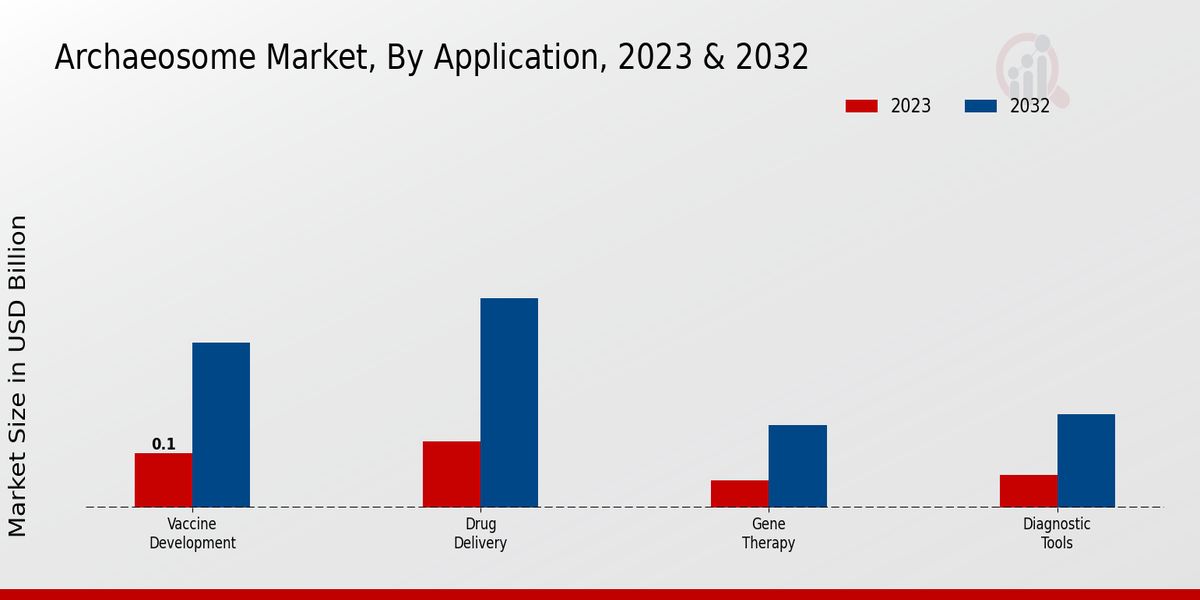 Archaeosome Market, By Application, 2023 & 2032

2023
2032

Market Size in USD Billion

0.1

Vaccine Development

Drug Delivery

Gene Therapy

Diagnostic Tools