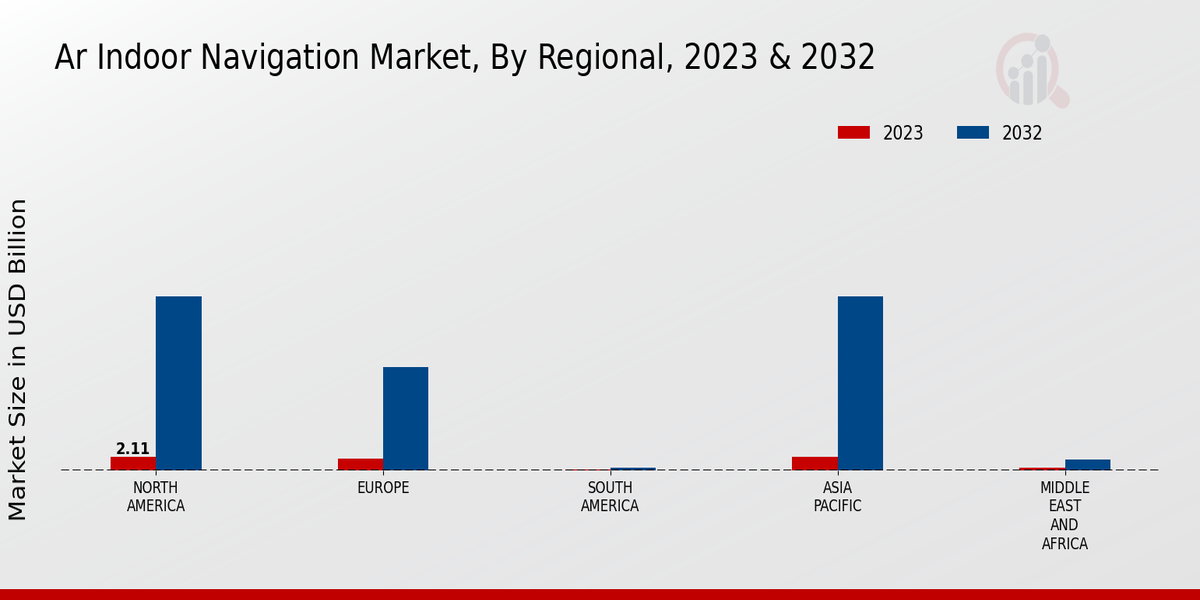 Ar Indoor Navigation Market, By Regional, 2023 & 2032

2023 2032

Market Size in USD Billion

2.11

NORTH AMERICA

EUROPE

SOUTH AMERICA

ASIA PACIFIC

MIDDLE EAST AND AFRICA